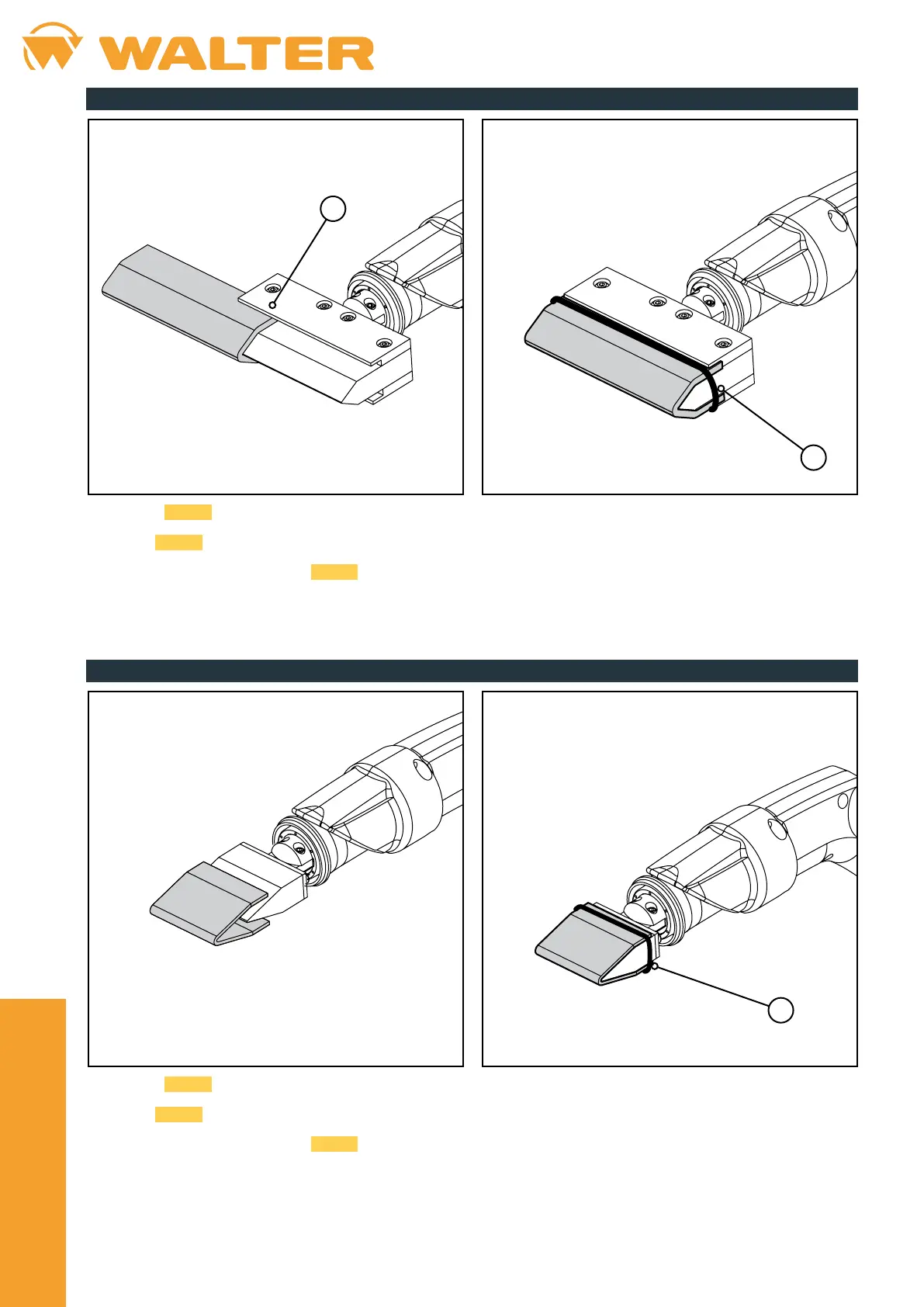 WALTER