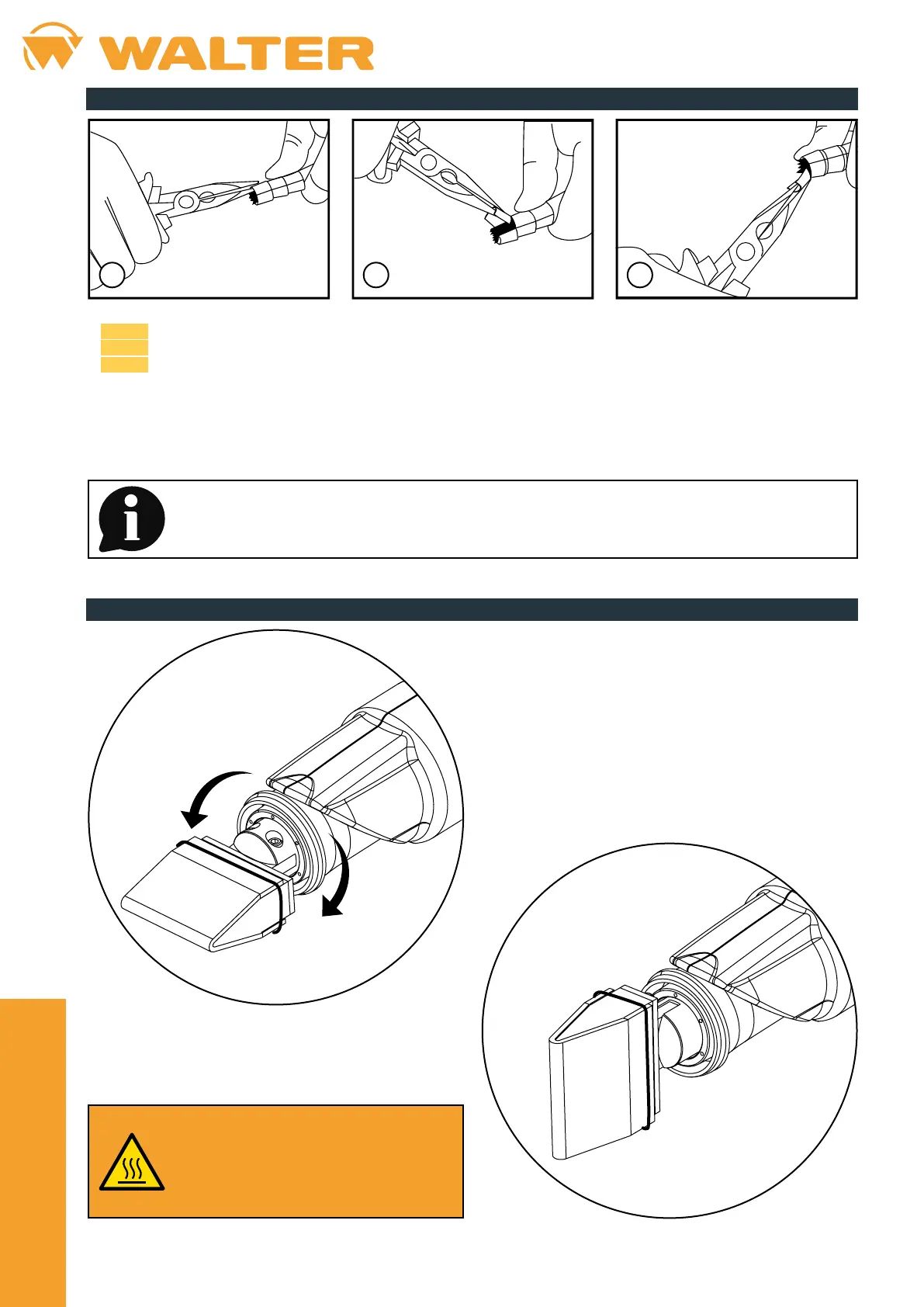 WALTER