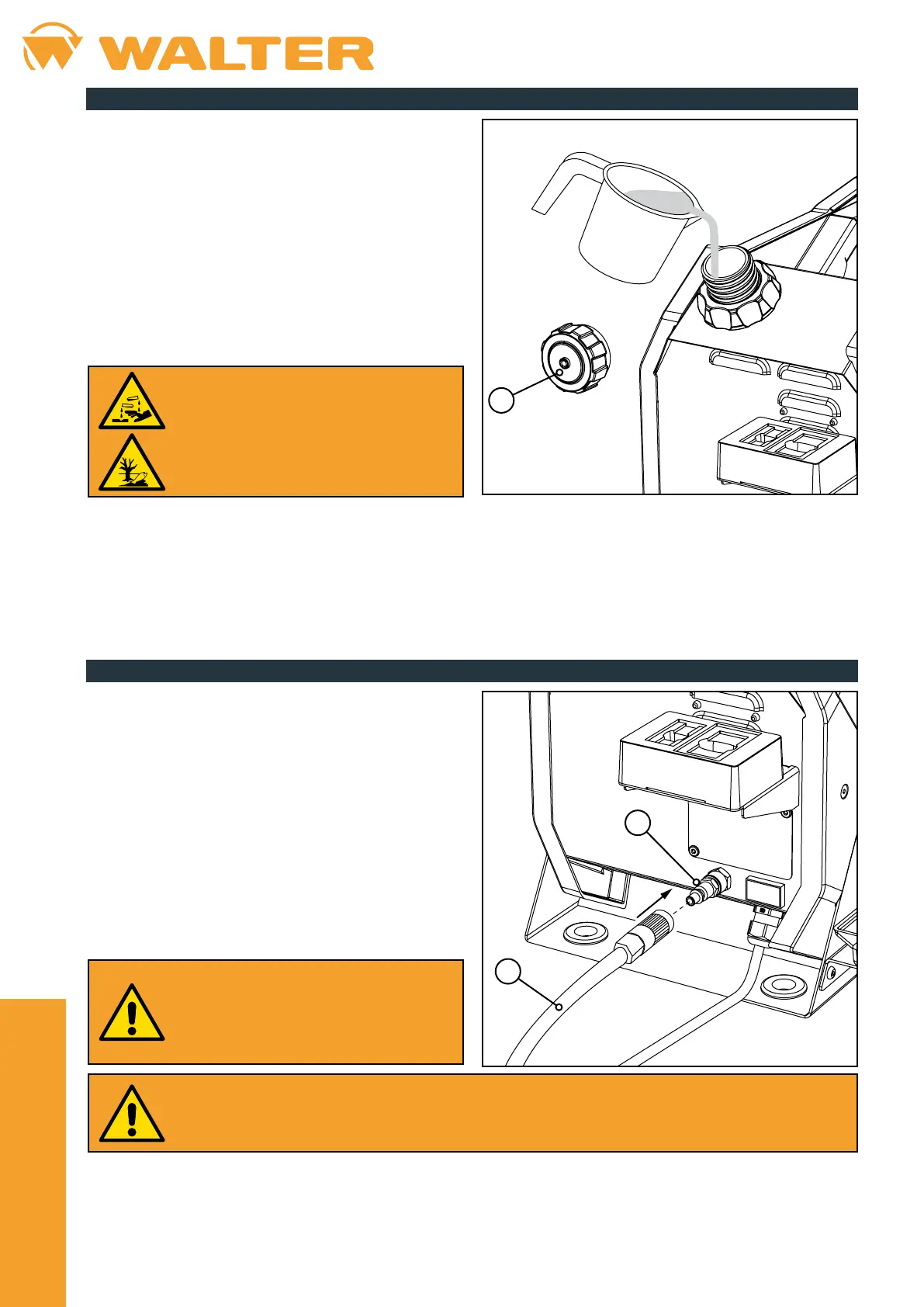 WALTER