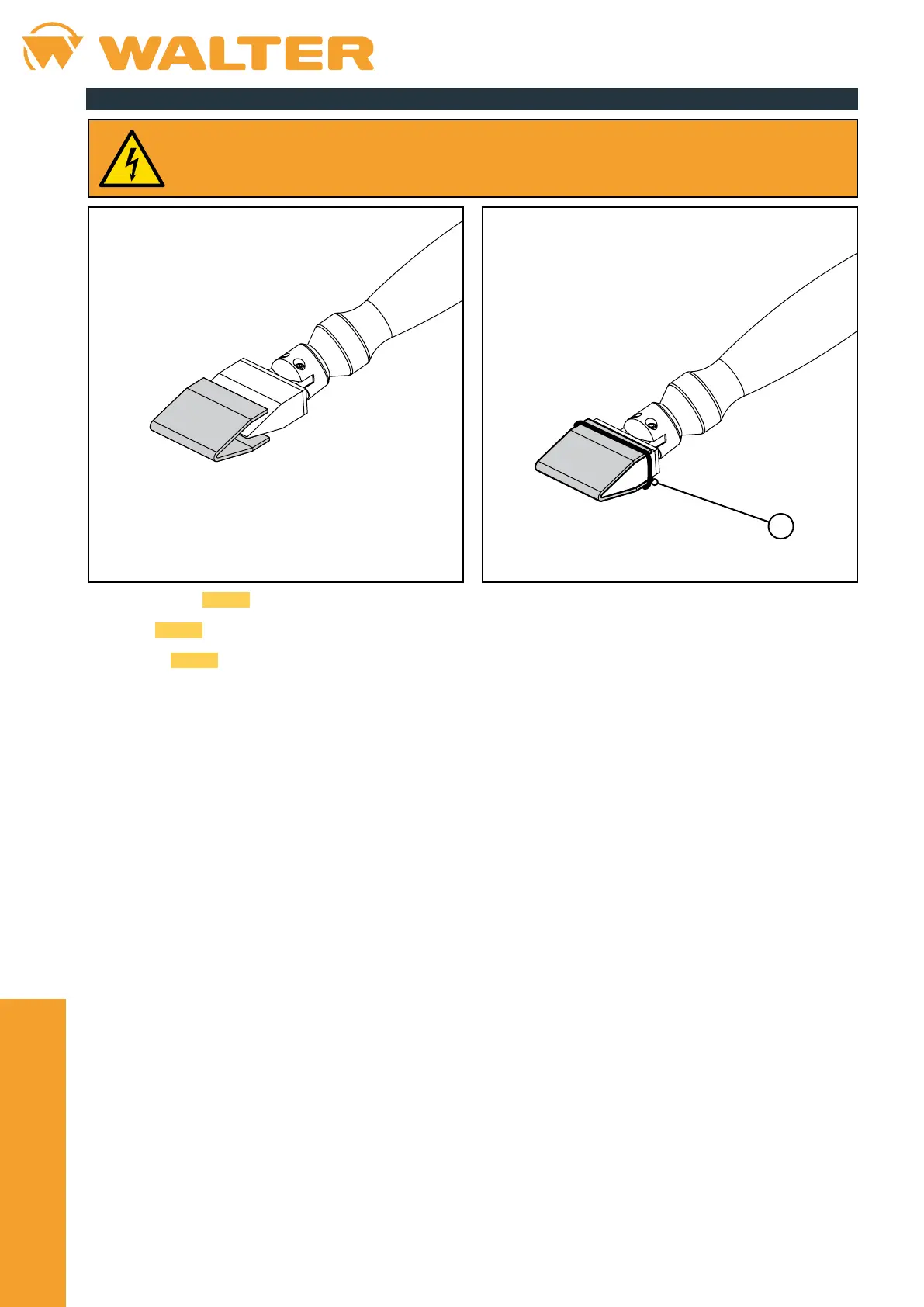 WALTER