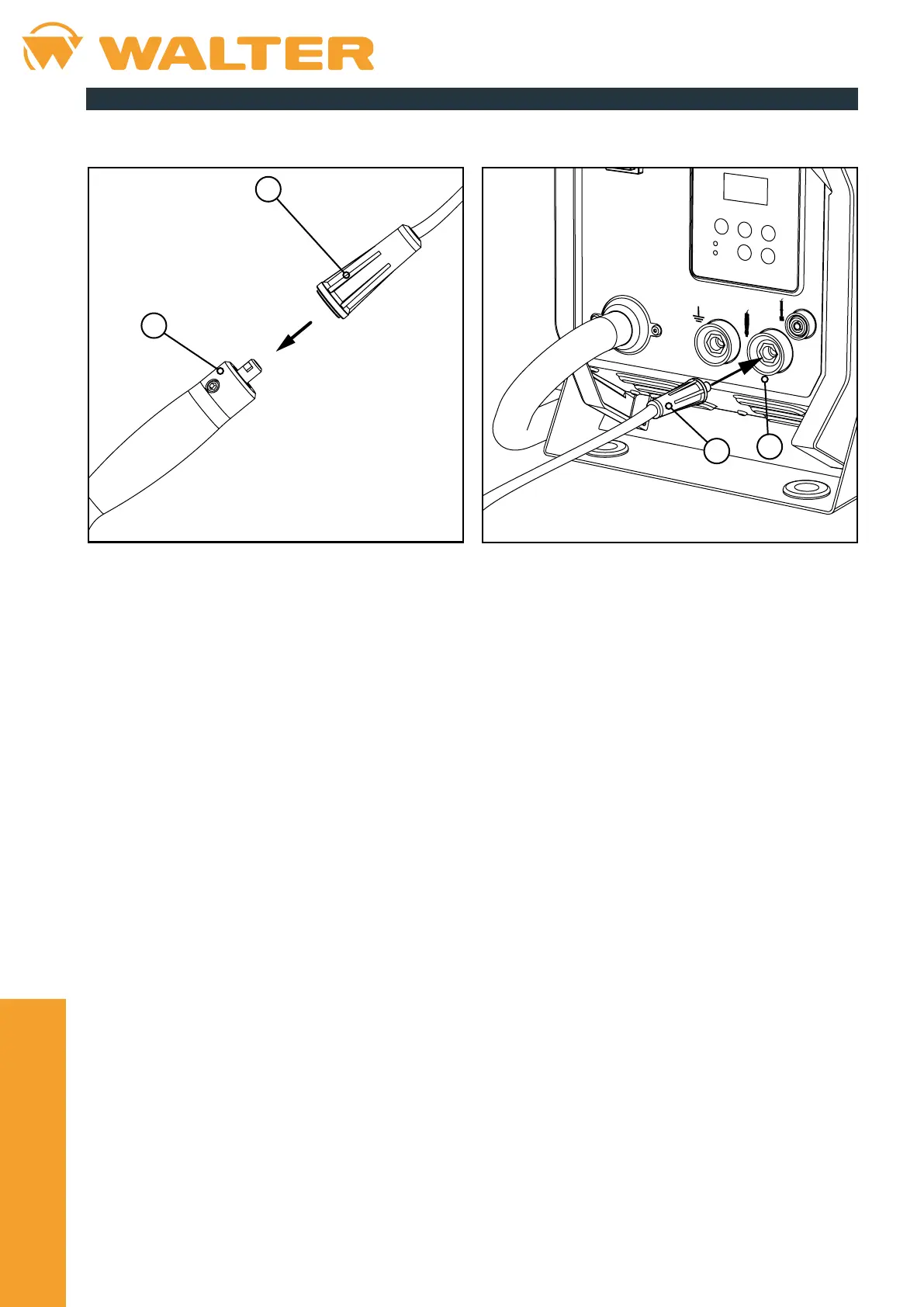 WALTER