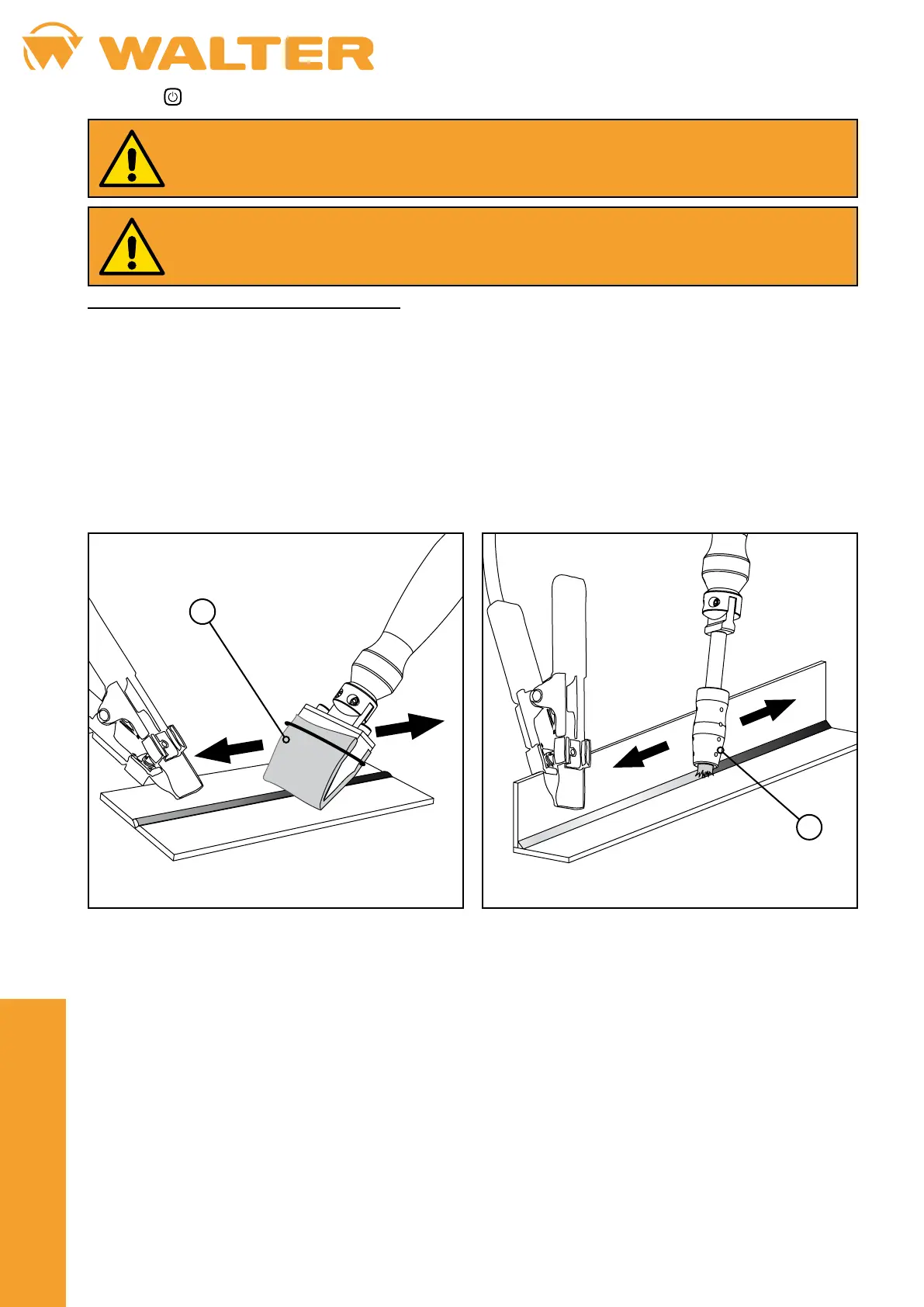 WALTER