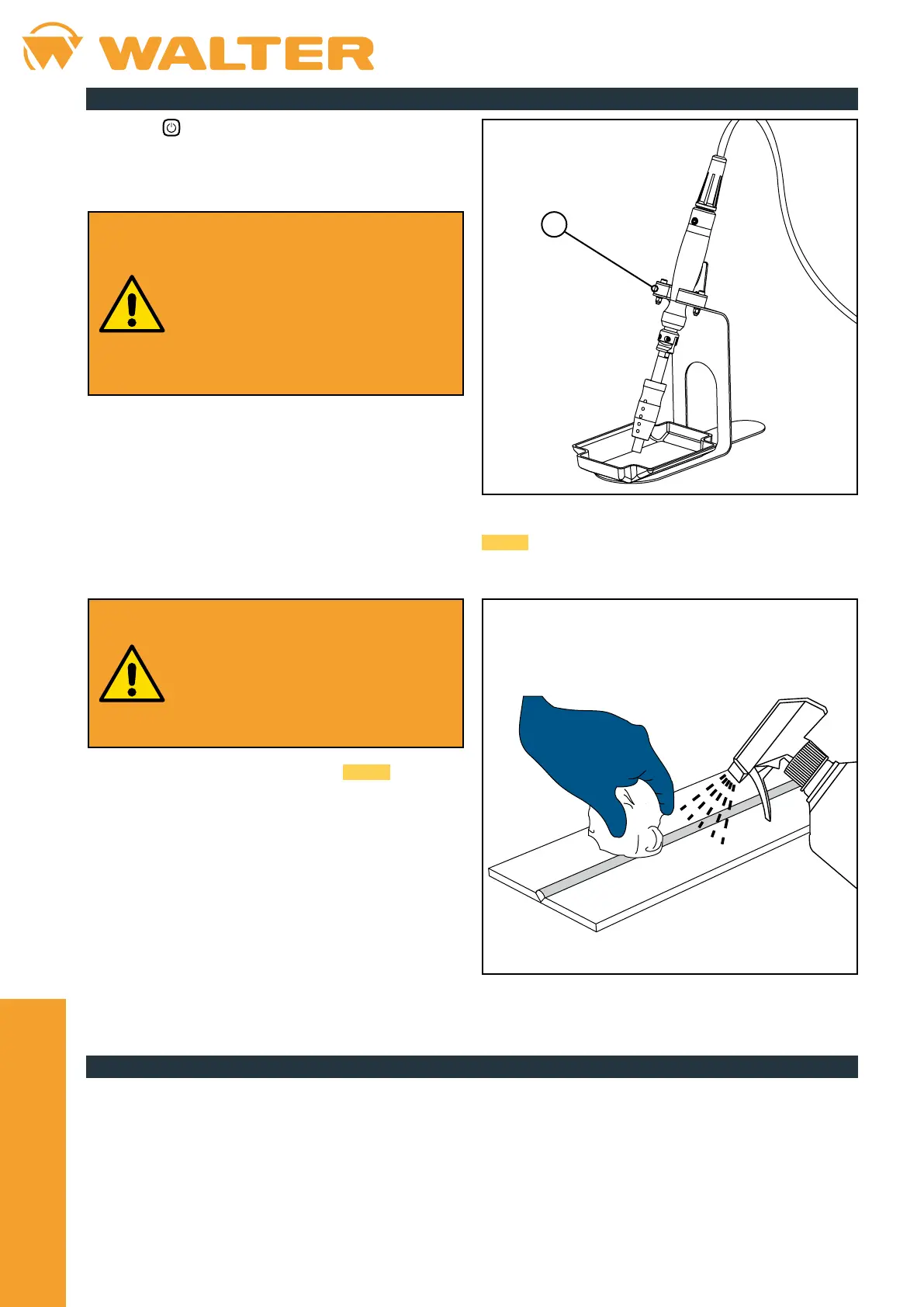 WALTER