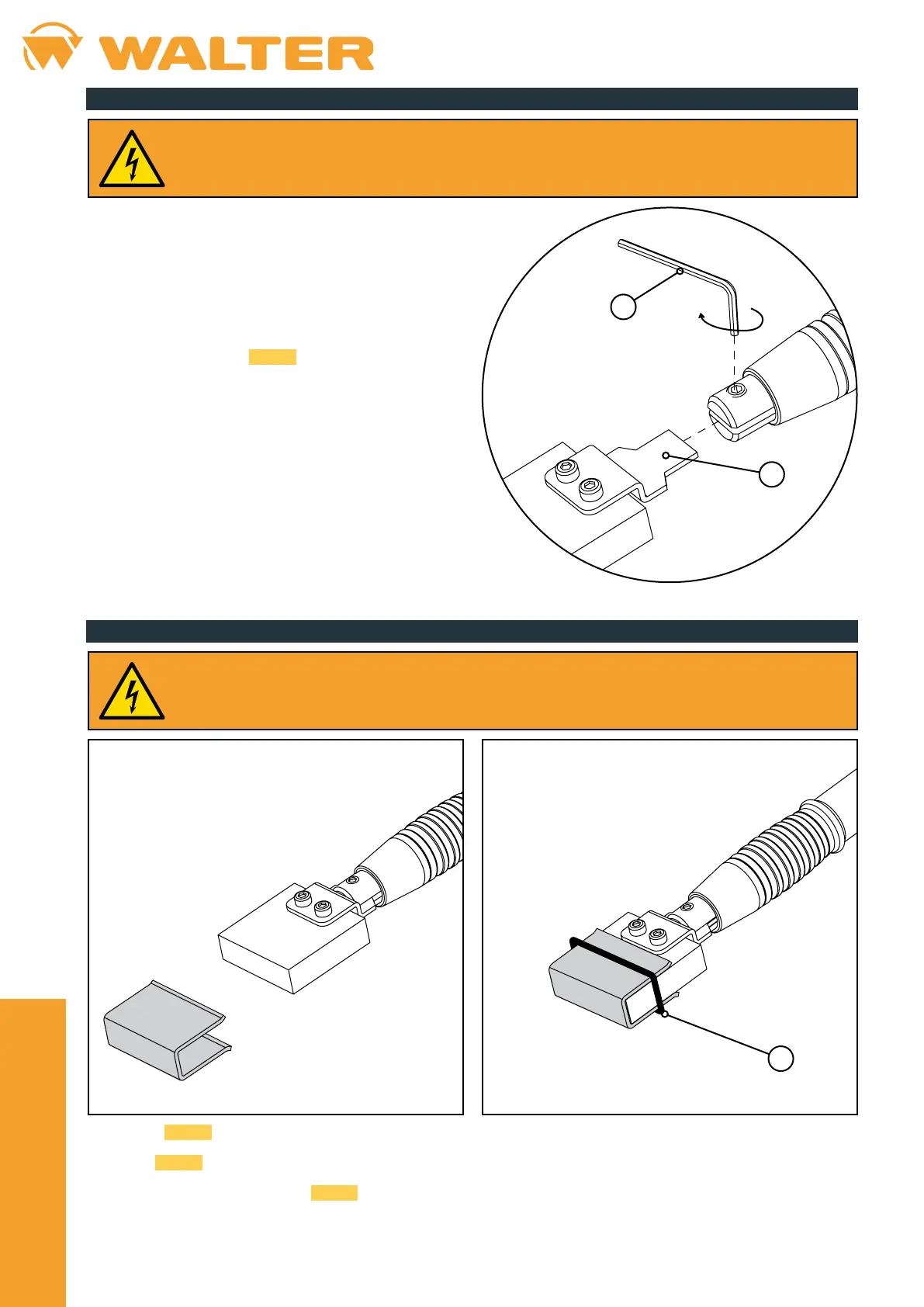 WALTER