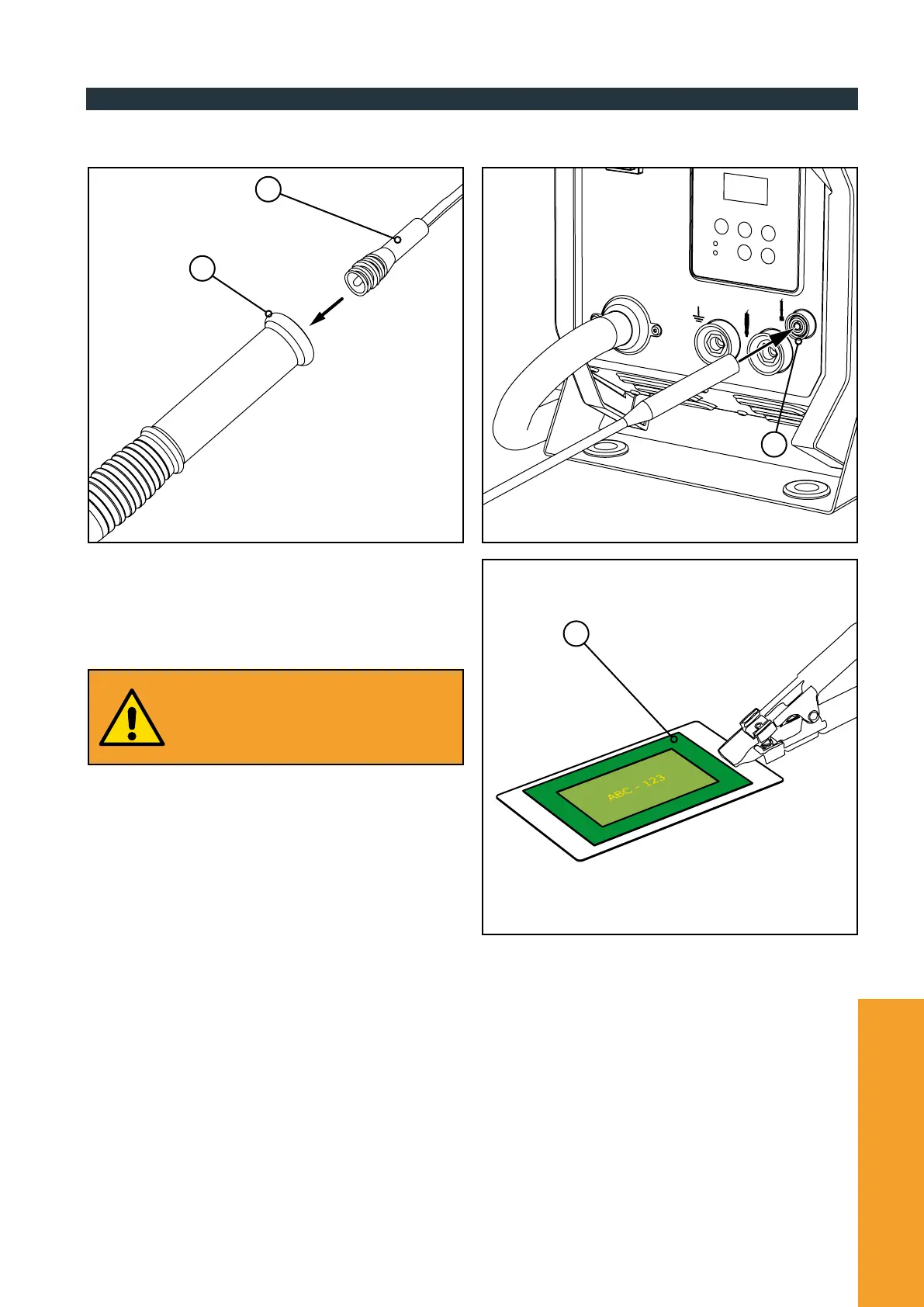 ABC - 123