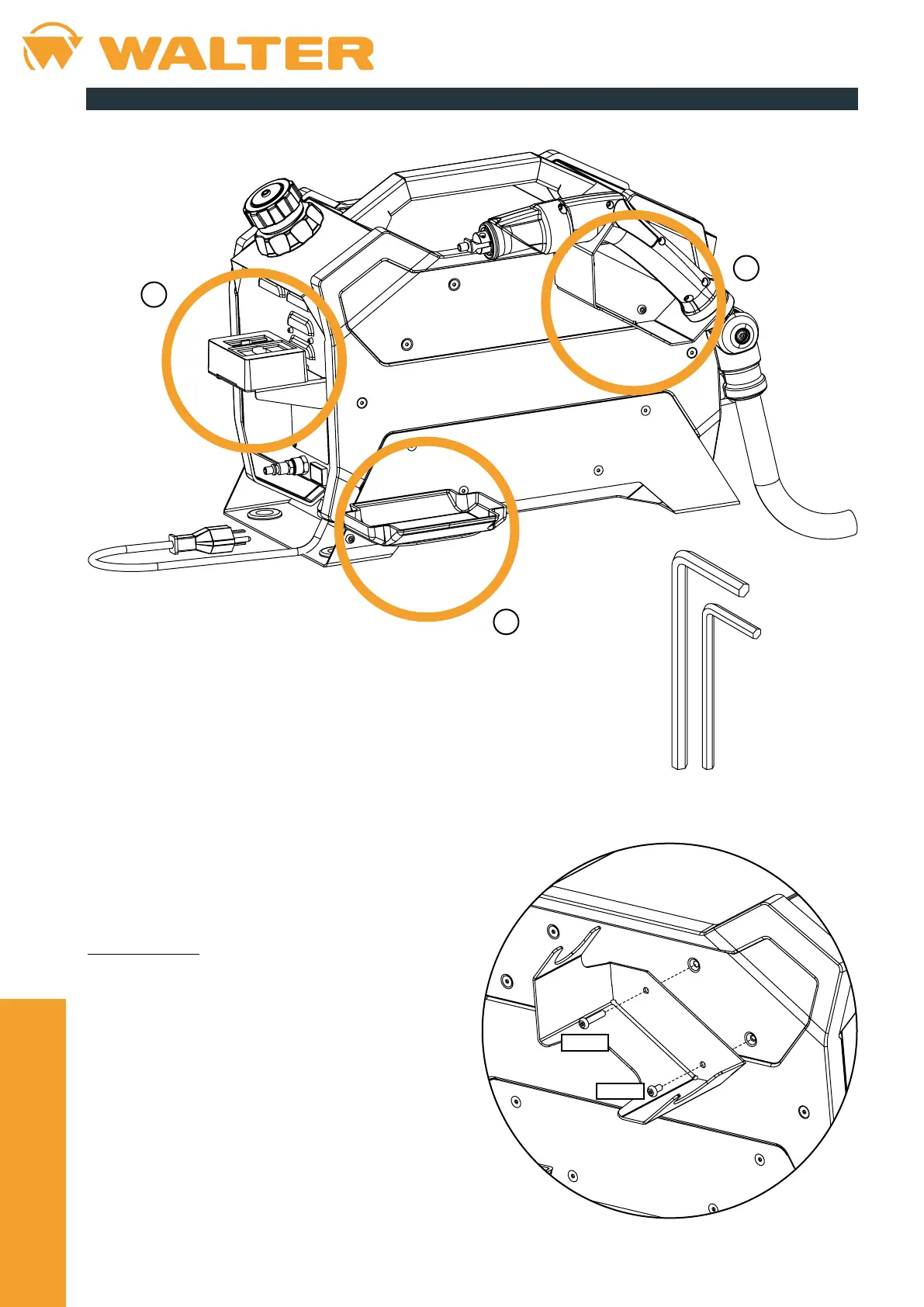 WALTER