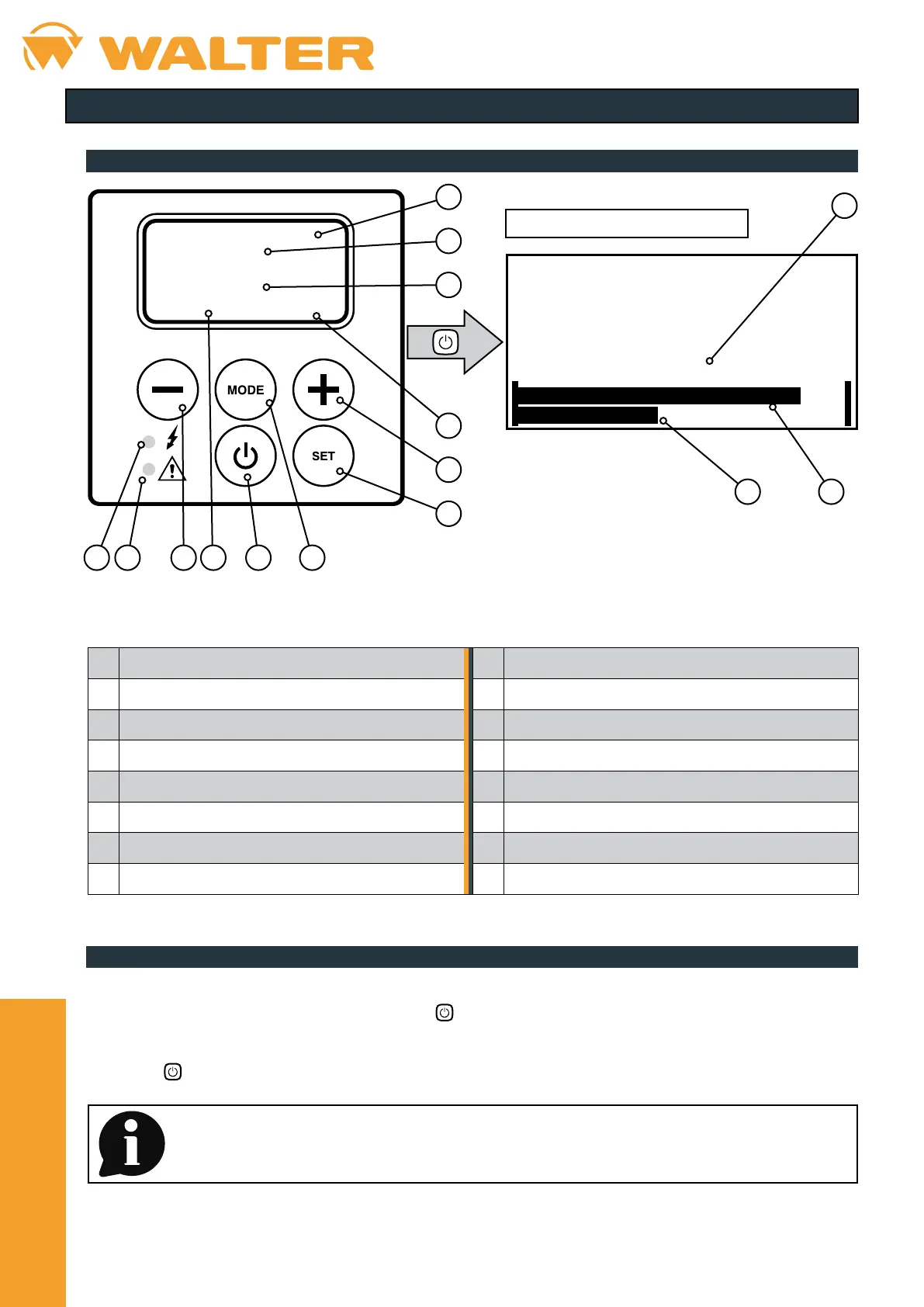 WALTER

MODE

SET