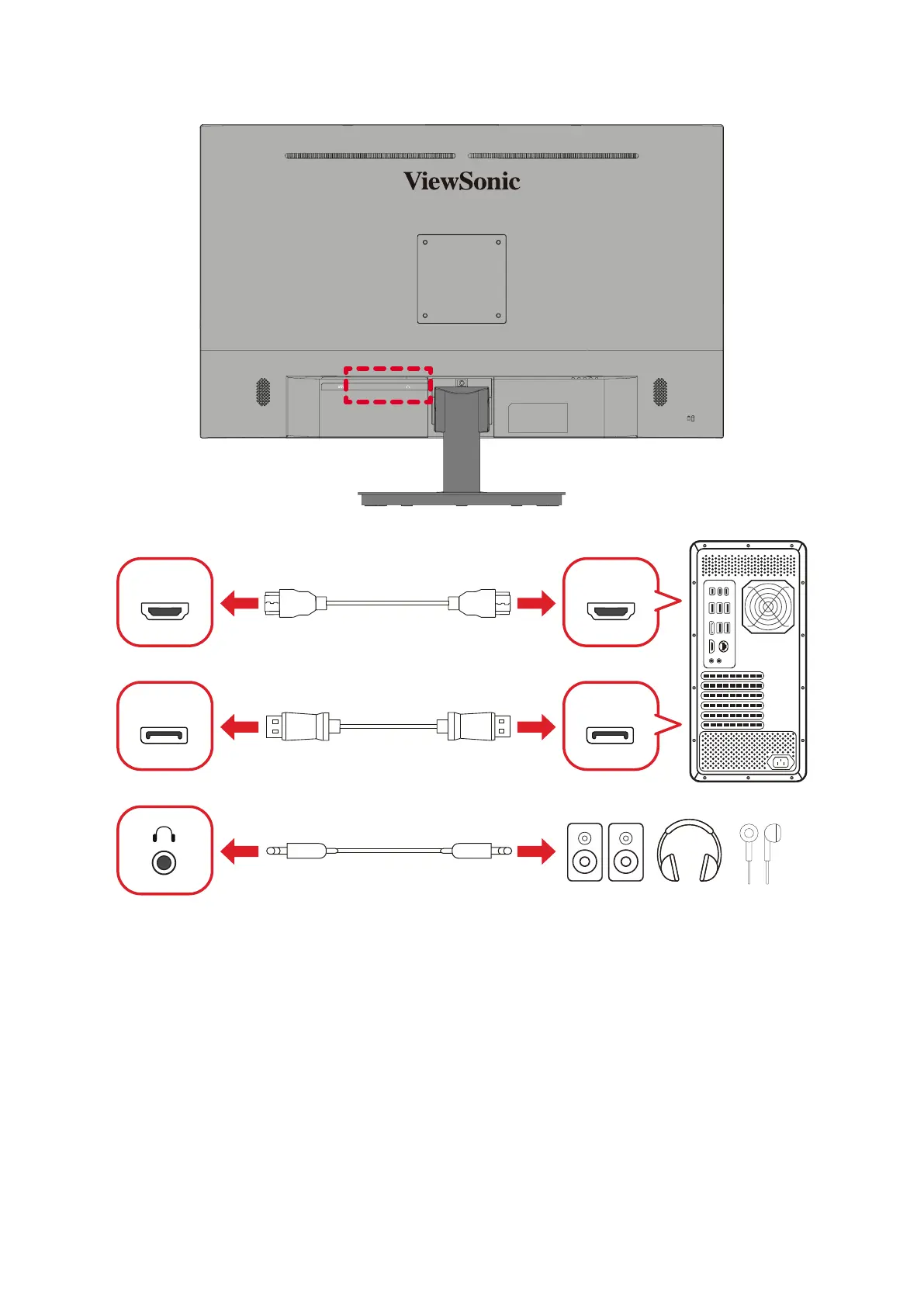 ViewSonic