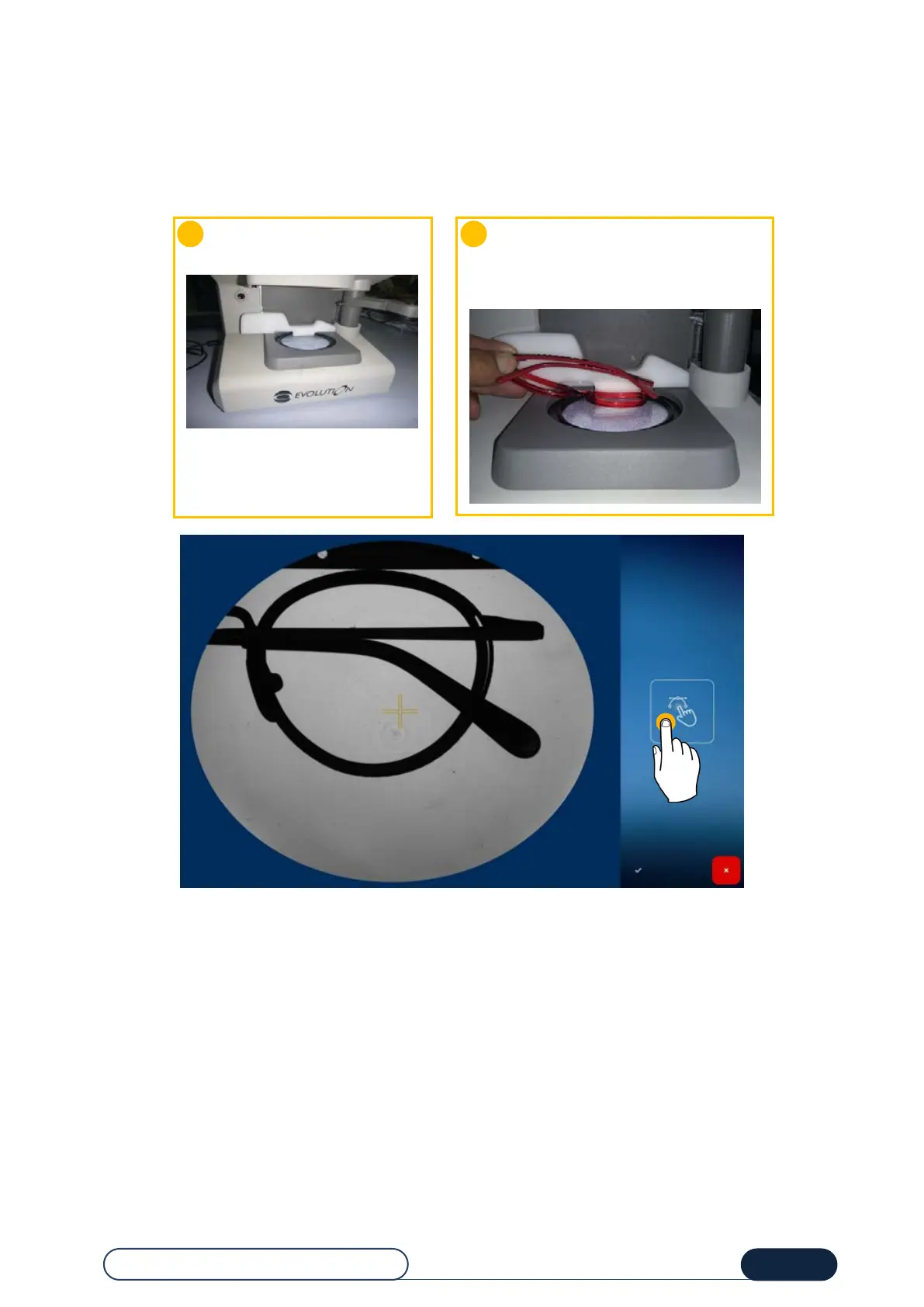 EVOLUTION