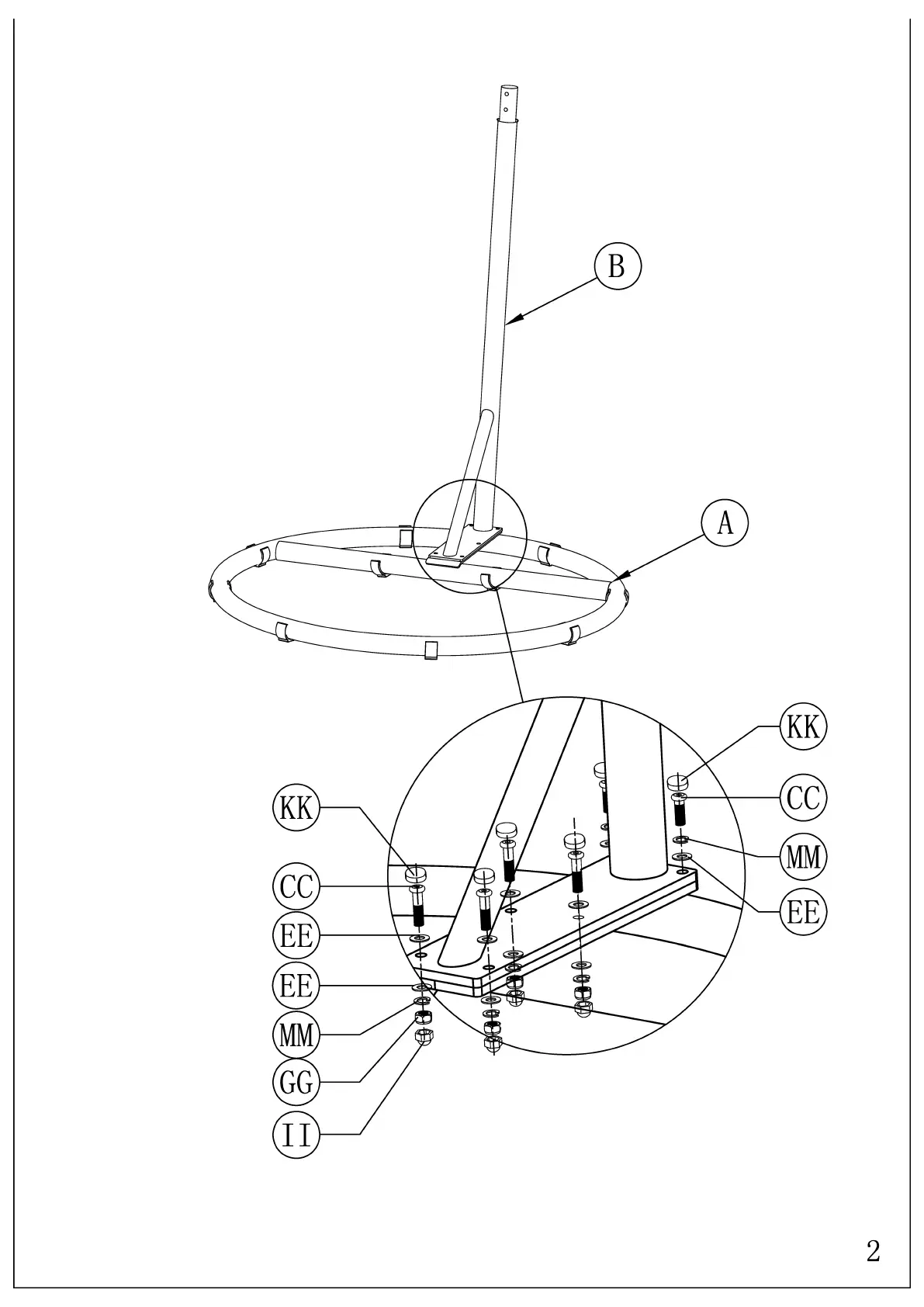 B

A

KK

CC

MM

EE

KK

CC

EE

EE

MM

GG

II

2