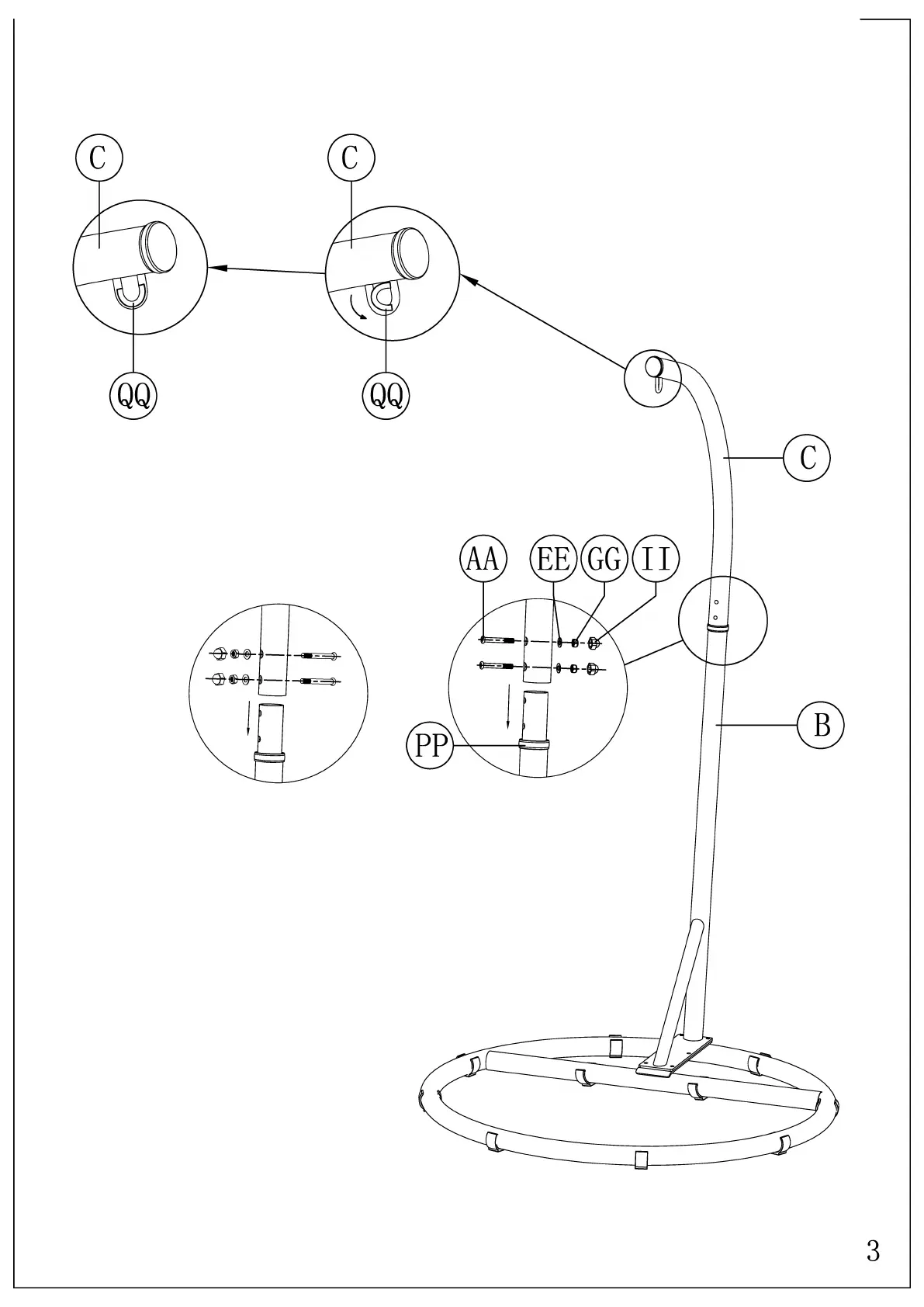 C

C

QQ

QQ

C

AA

EE

GG

II

PP

B

3