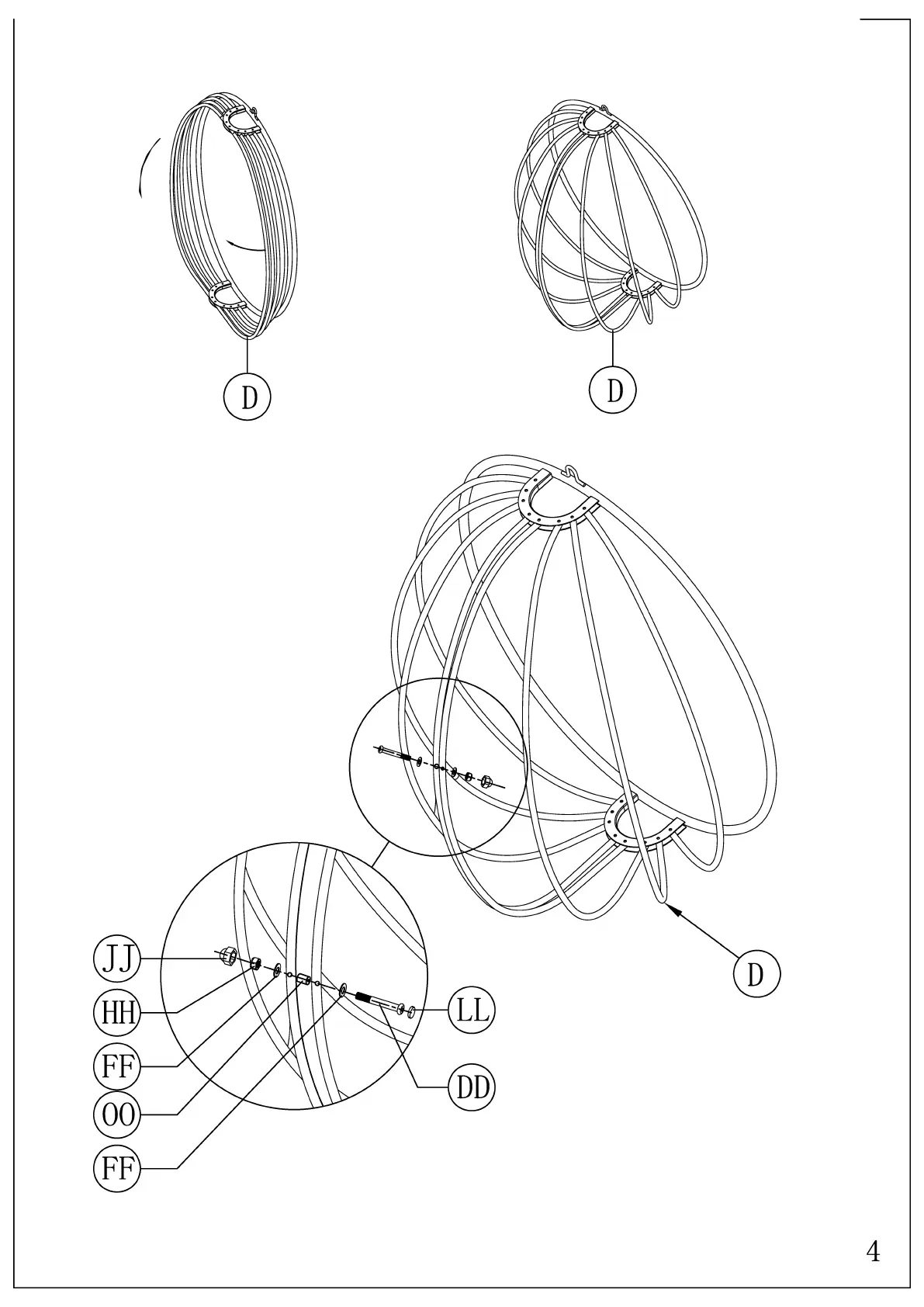 D

D

D

JJ

HH

FF

OO

FF

LL

DD

4