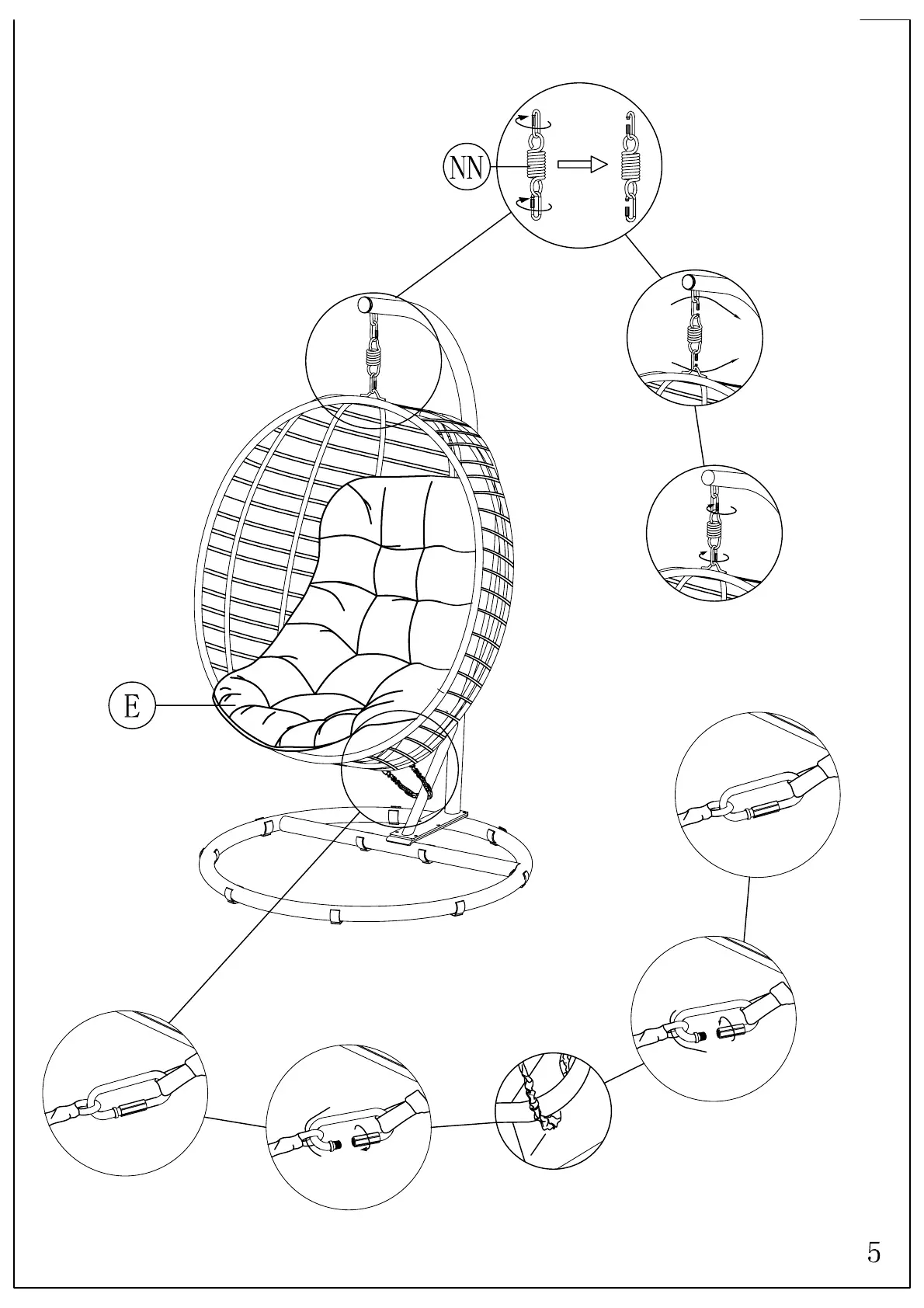 NN

E

5