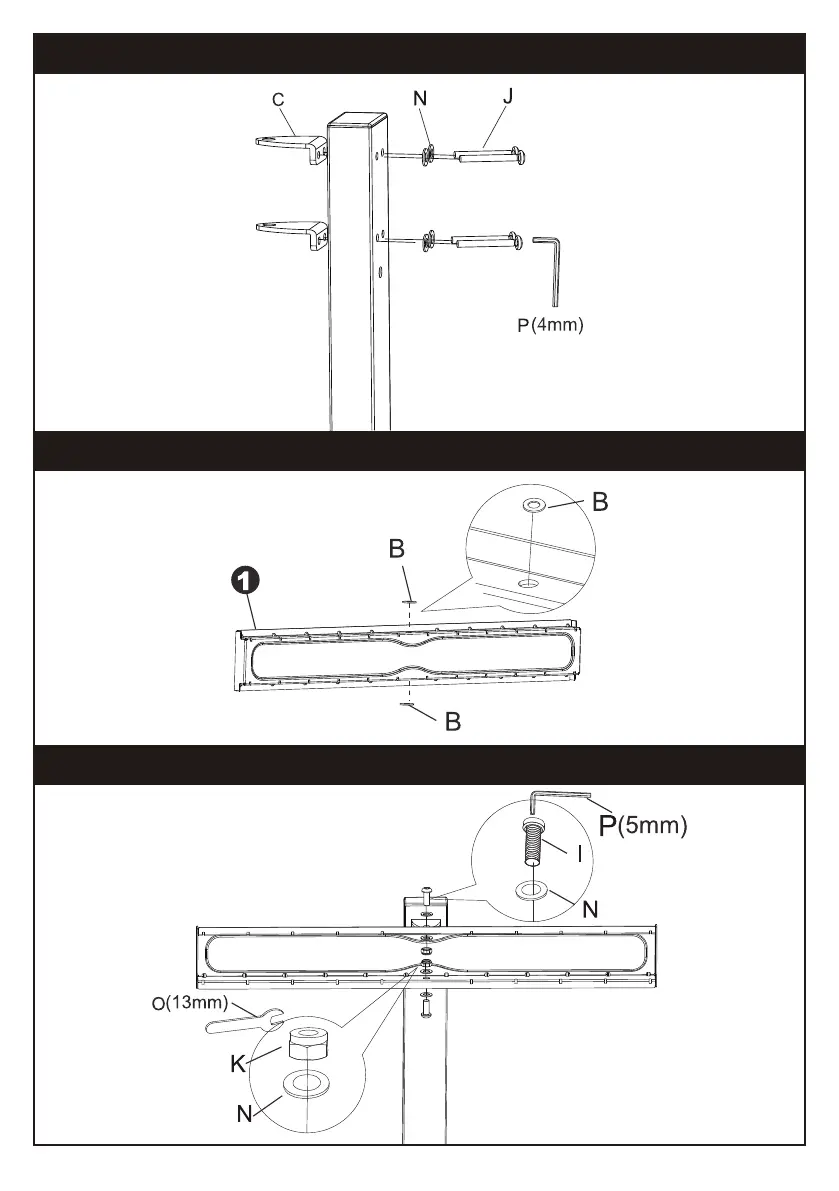 C
N
J
P(4mm)

B
B
1
B

P(5mm)
I
N
O(13mm)
K
N