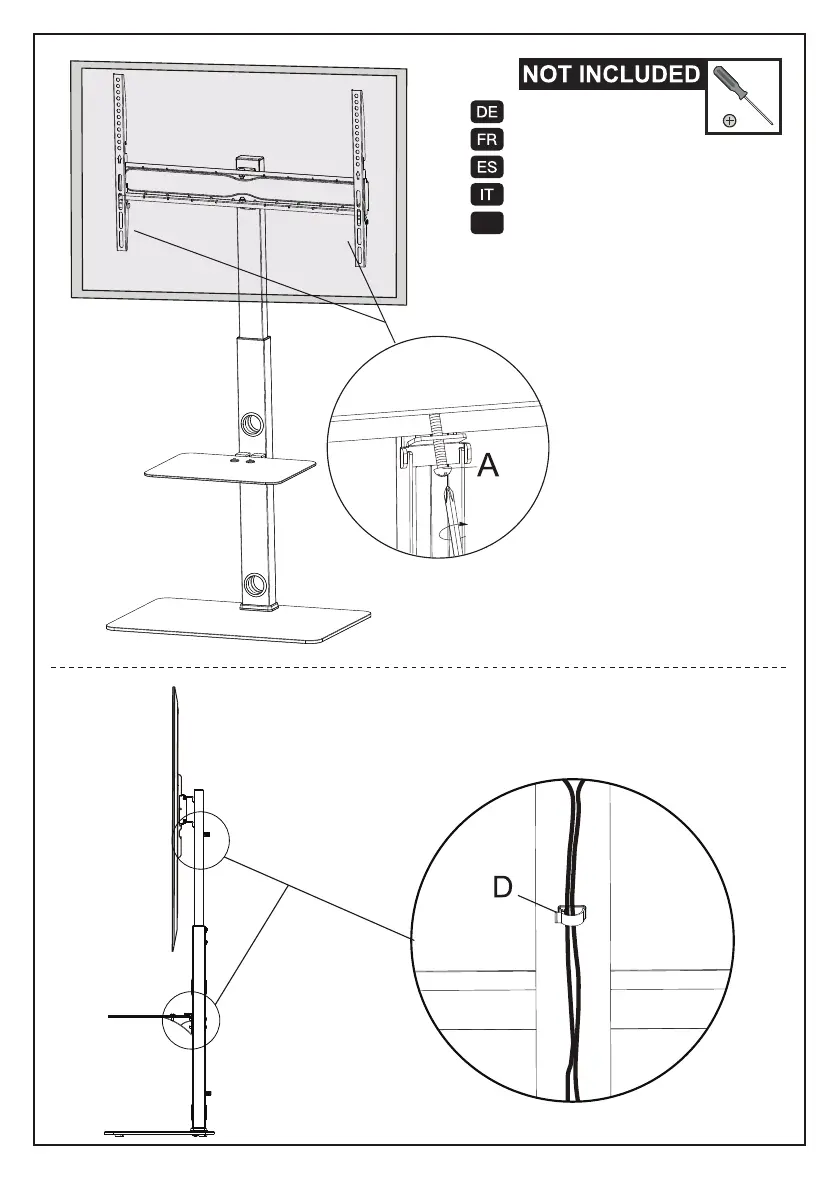 NOT INCLUDED

DE
FR
ES
IT

A

D