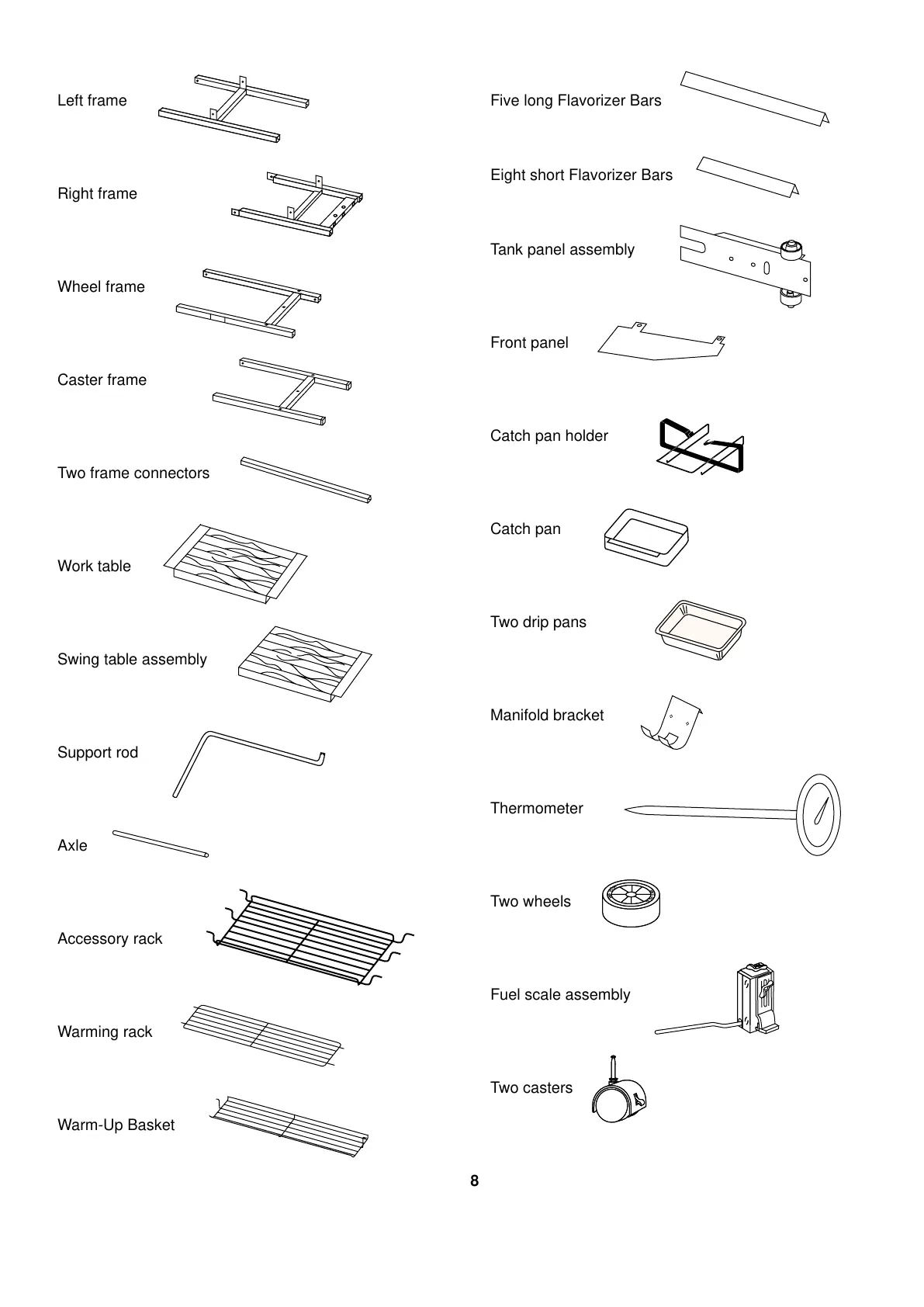 Left frame

Right frame

Wheel frame

Caster frame

Two frame connectors

Work table

Swing table assembly

Support rod

Axle

Accessory rack

Warming rack

Warm-Up Basket

Five long Flavorizer Bars

Eight short Flavorizer Bars

Tank panel assembly

Front panel

Catch pan holder

Catch pan

Two drip pans

Manifold bracket

Thermometer

Two wheels

Fuel scale assembly

Two casters

8