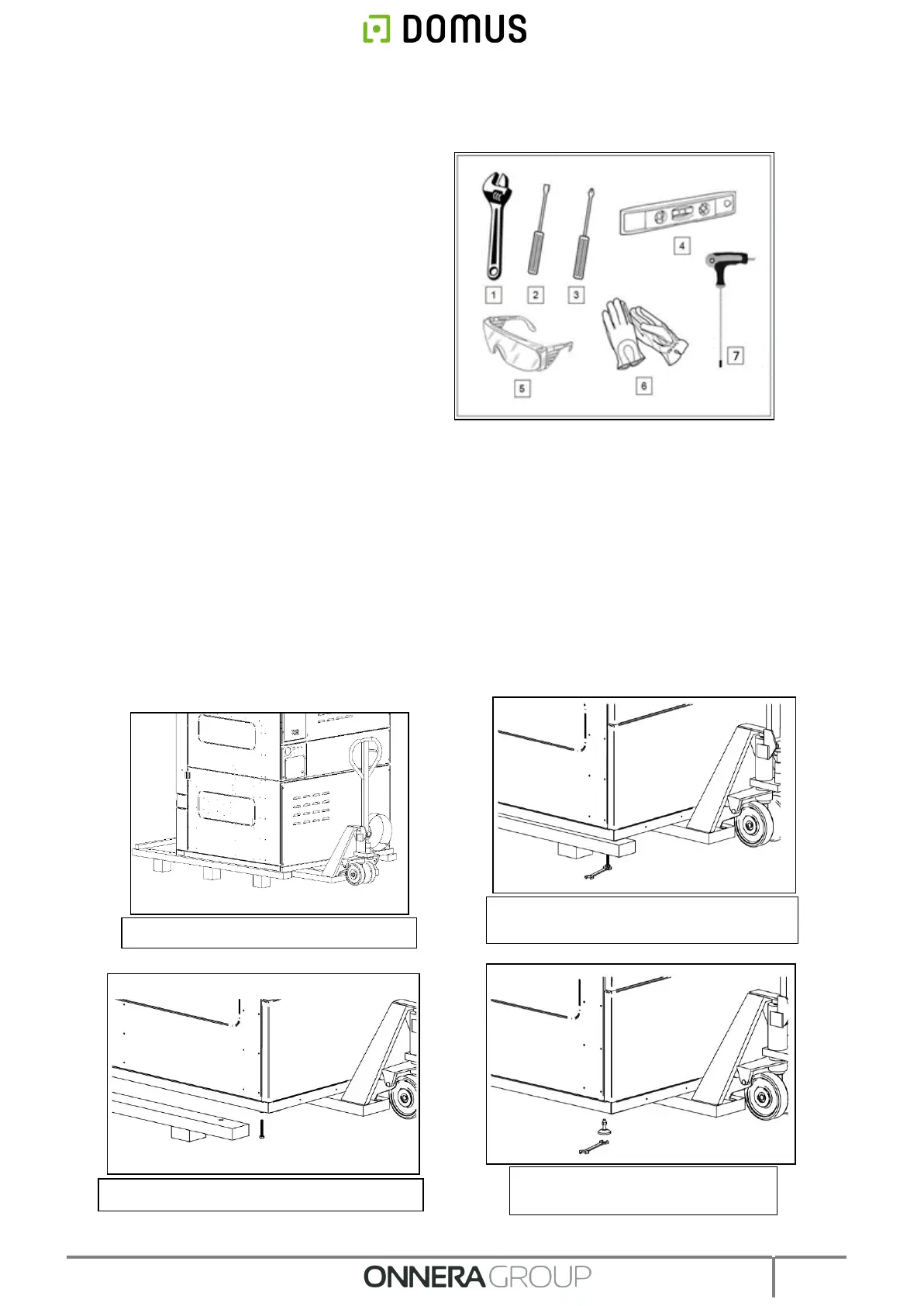 DOMUS

1
2
3
4
5
6
7

ONNERA GROUP