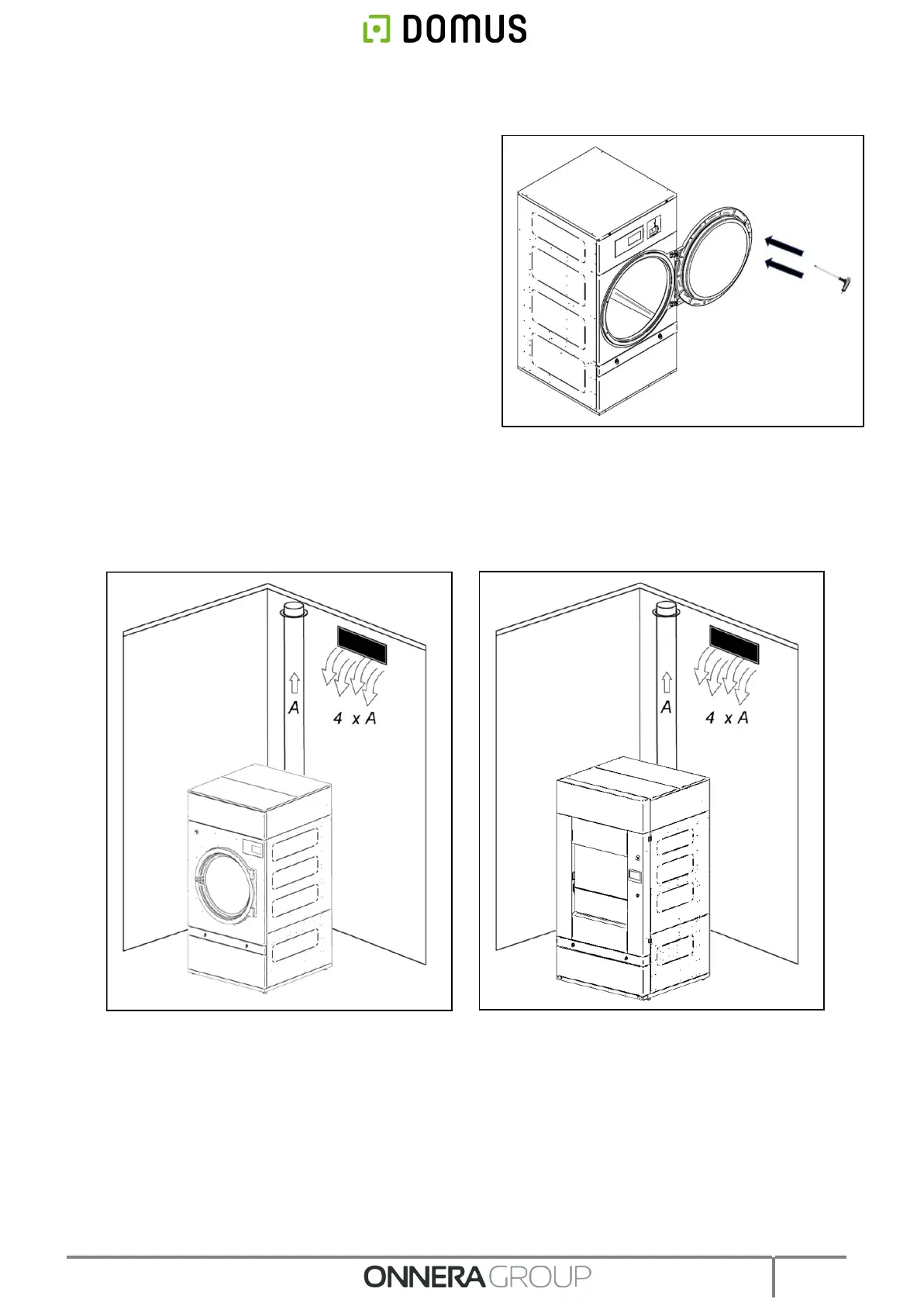 DOMUS

A

4 x A

A

4 x A

ONNERA GROUP