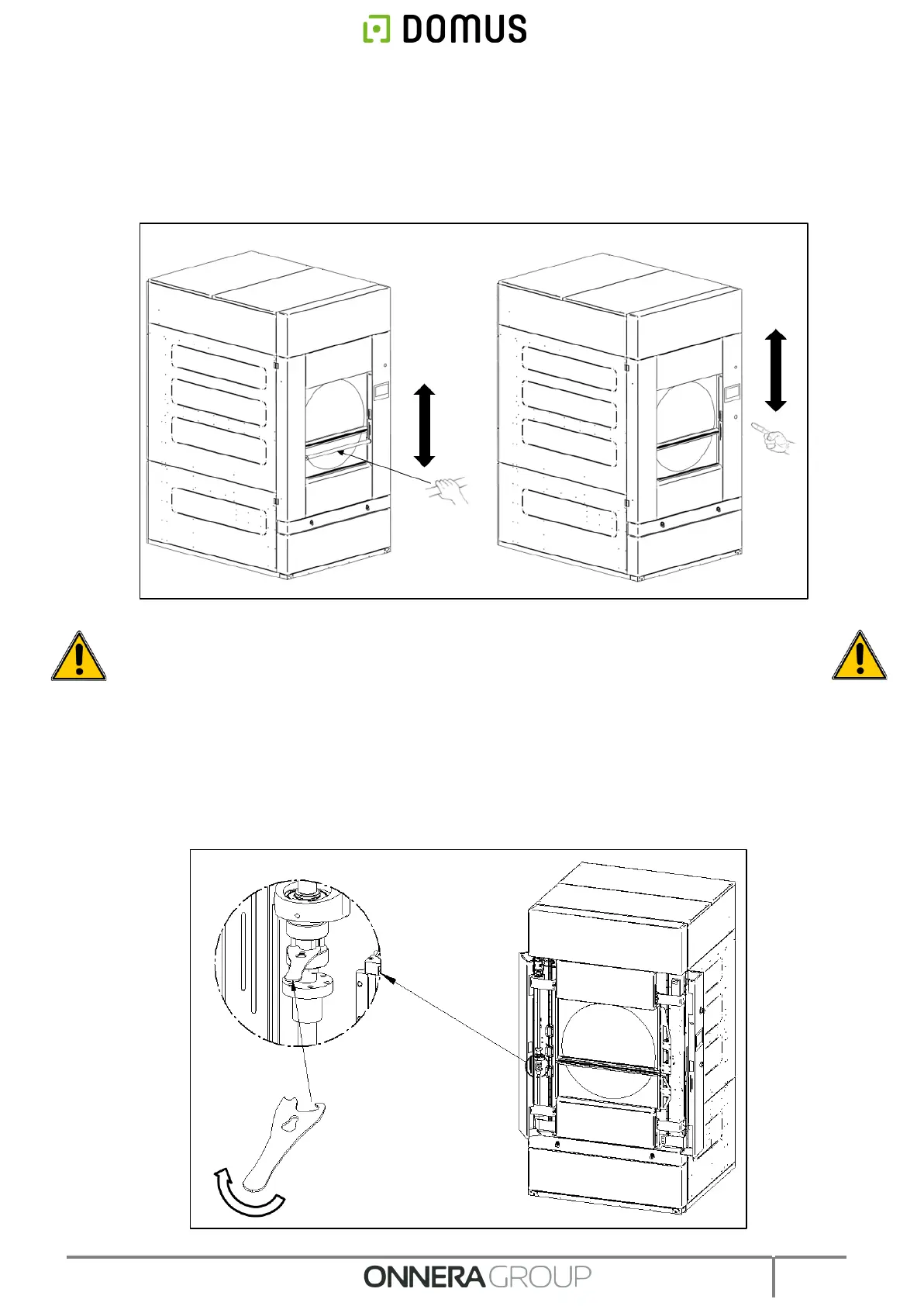 DOMUS

ONNERA GROUP