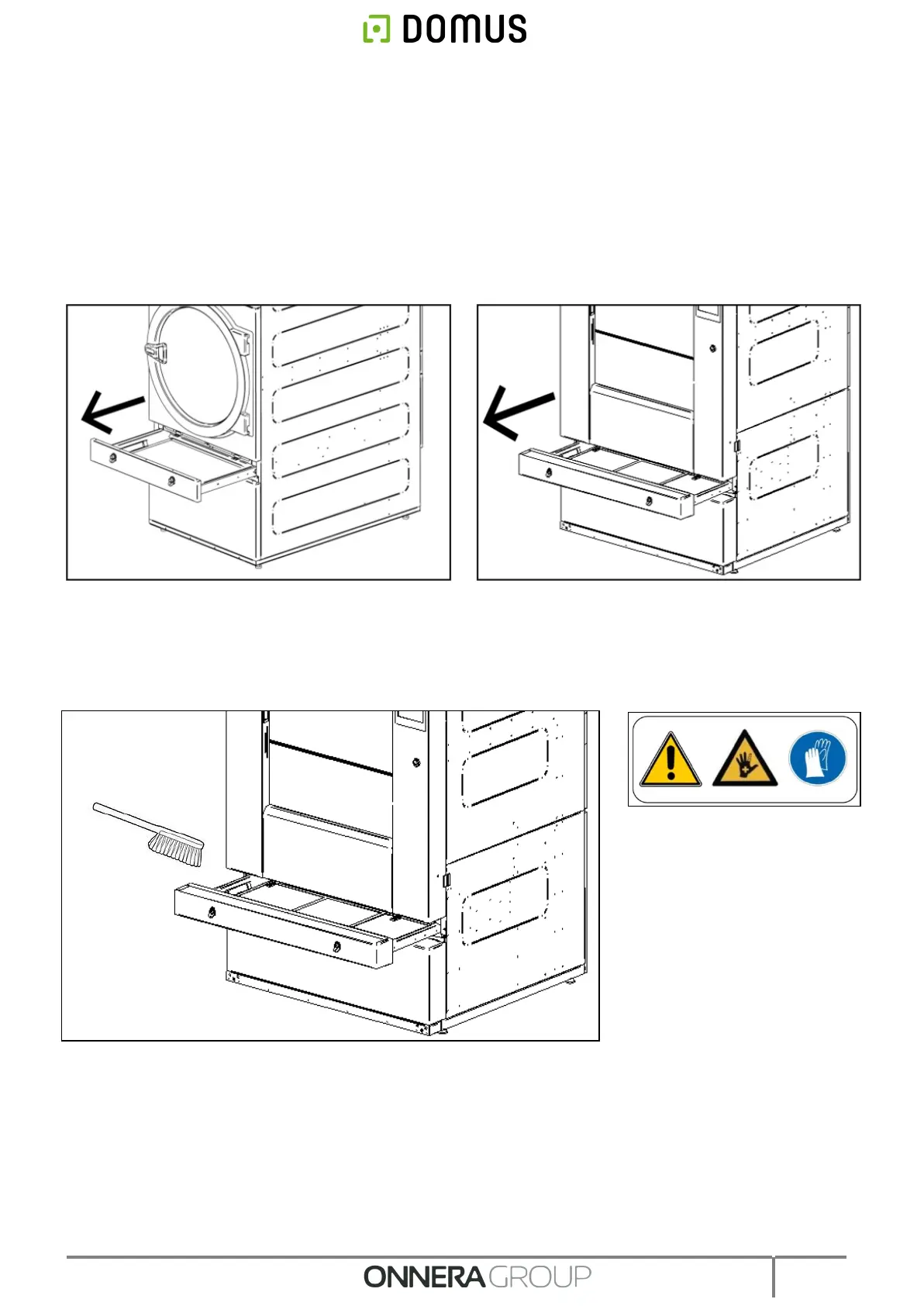 DOMUS

ONNERA GROUP