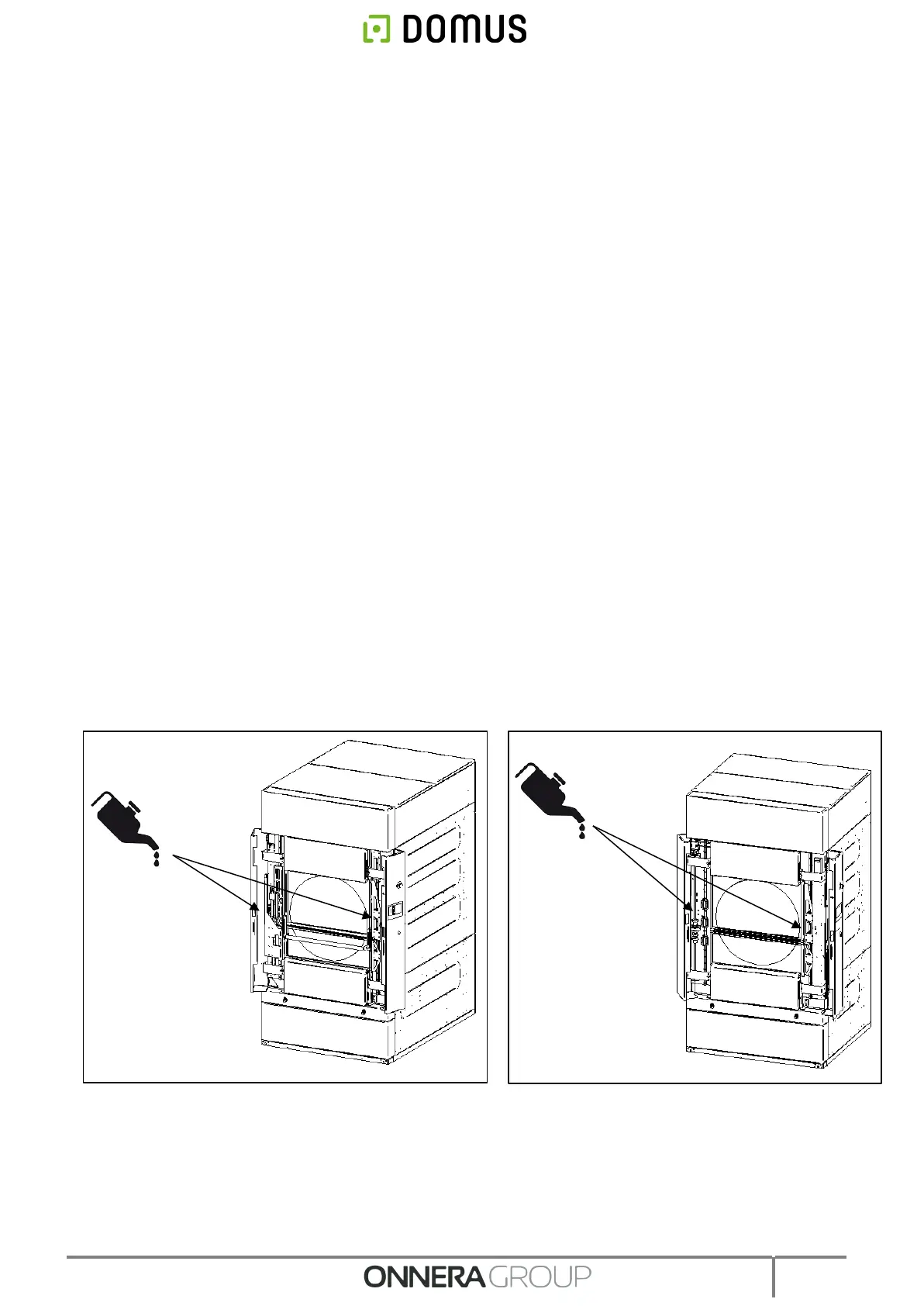 DOMUS

ONNERA GROUP