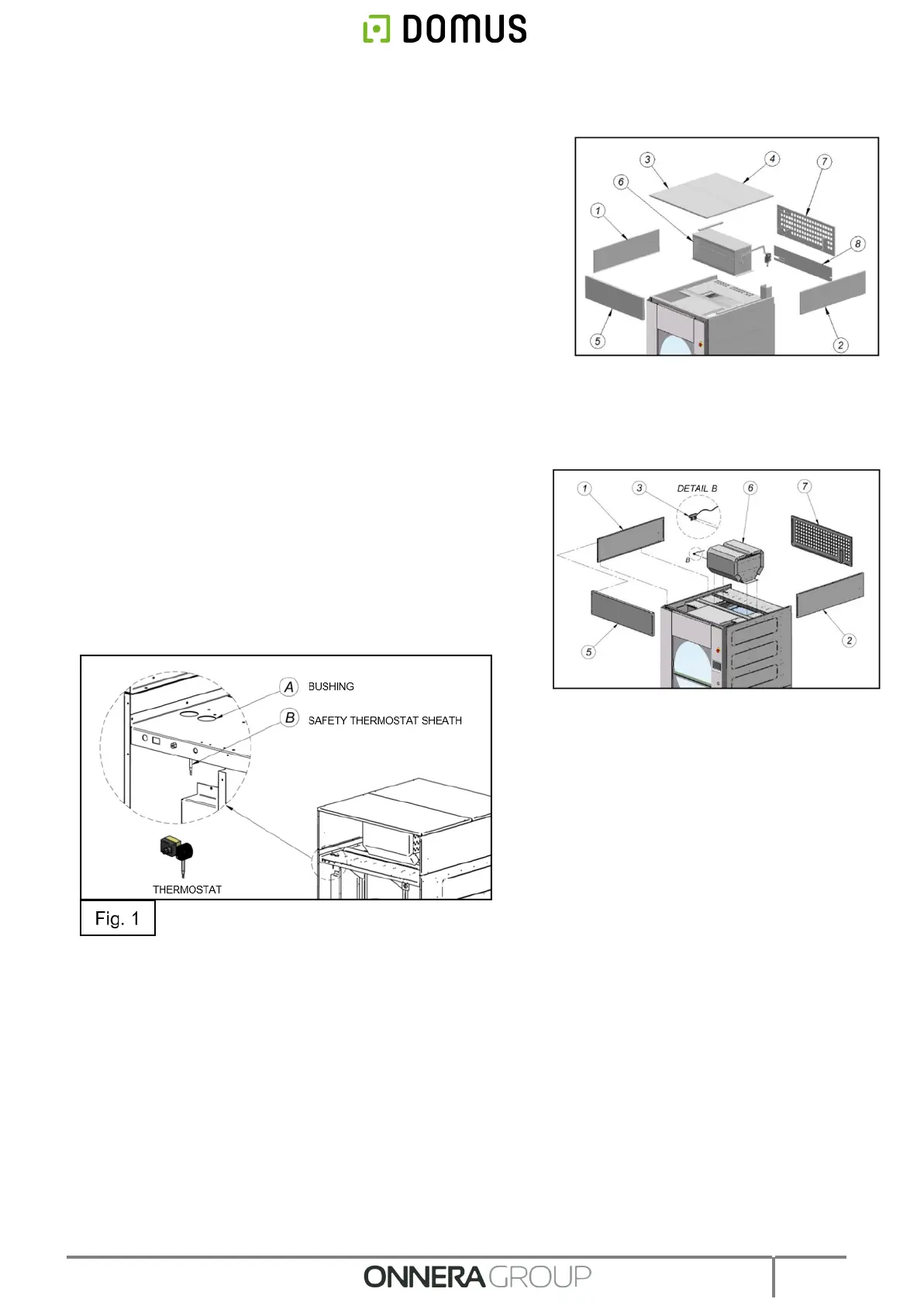 DOMUS

3
4
7
6
1
8
5
2

1
3
DETAIL B
6
7
B
5
2

A BUSHING
B SAFETY THERMOSTAT SHEATH
THERMOSTAT
Fig. 1

ONNERA GROUP