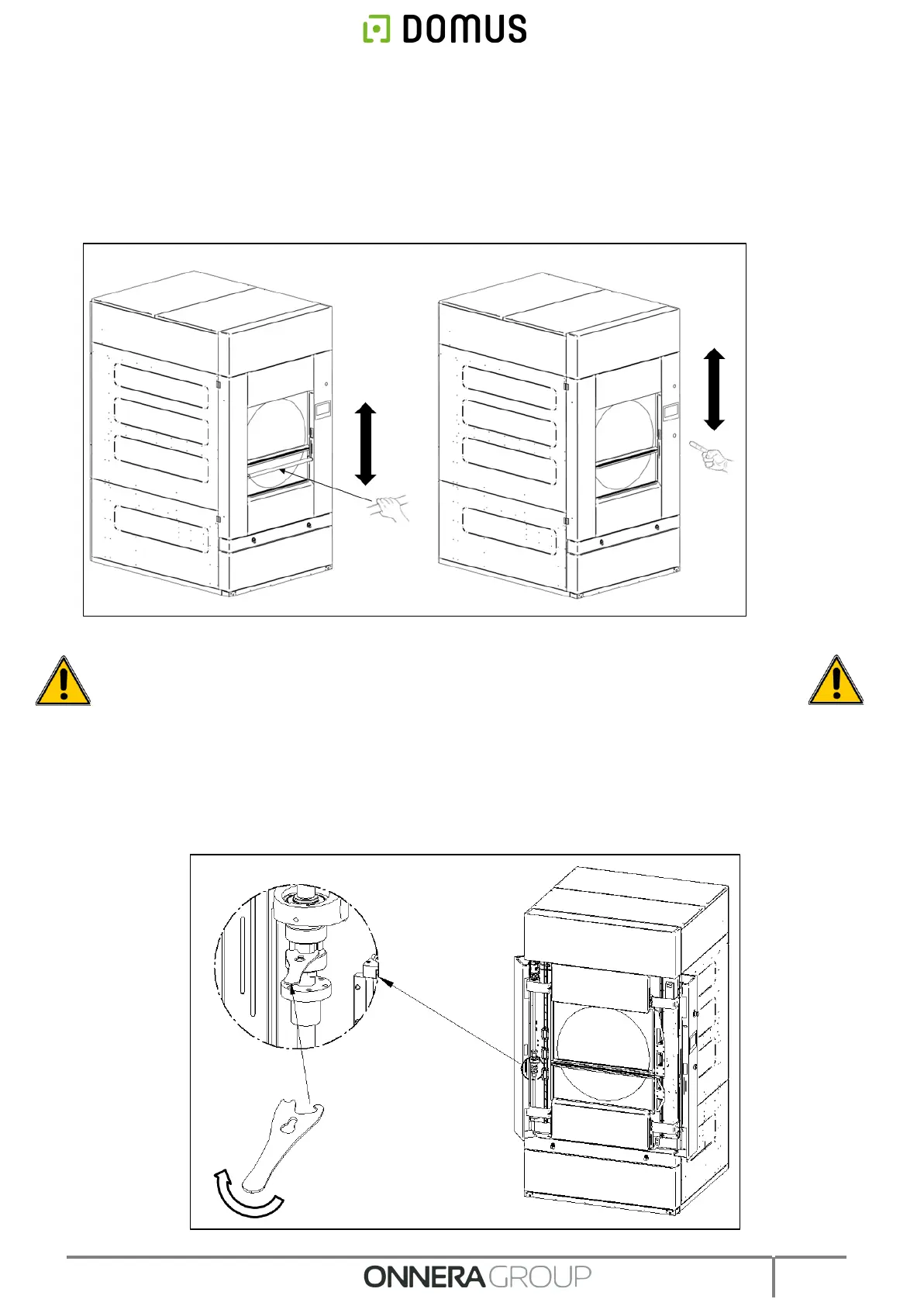 DOMUS

ONNERA GROUP