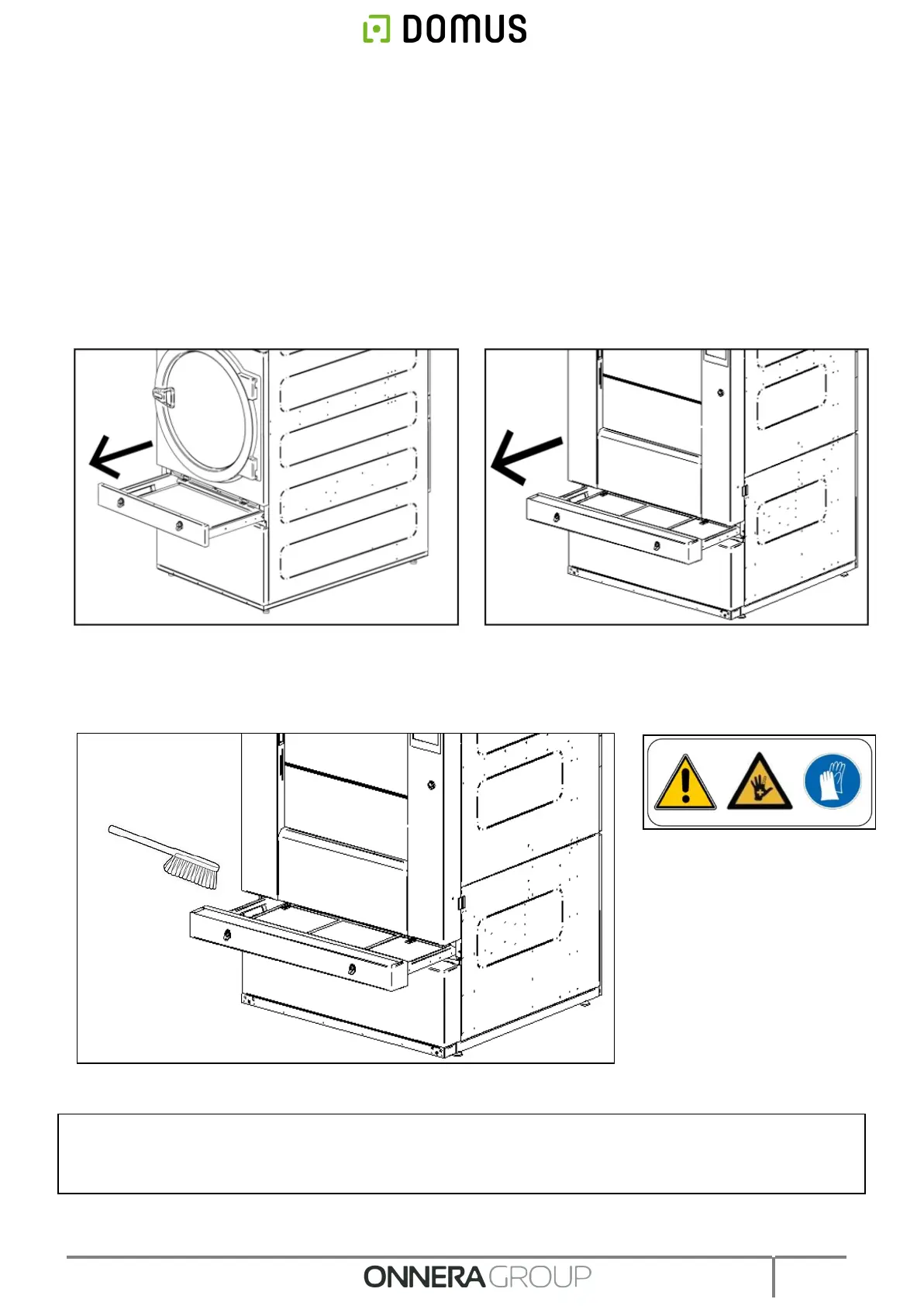 DOMUS

ONNERA GROUP