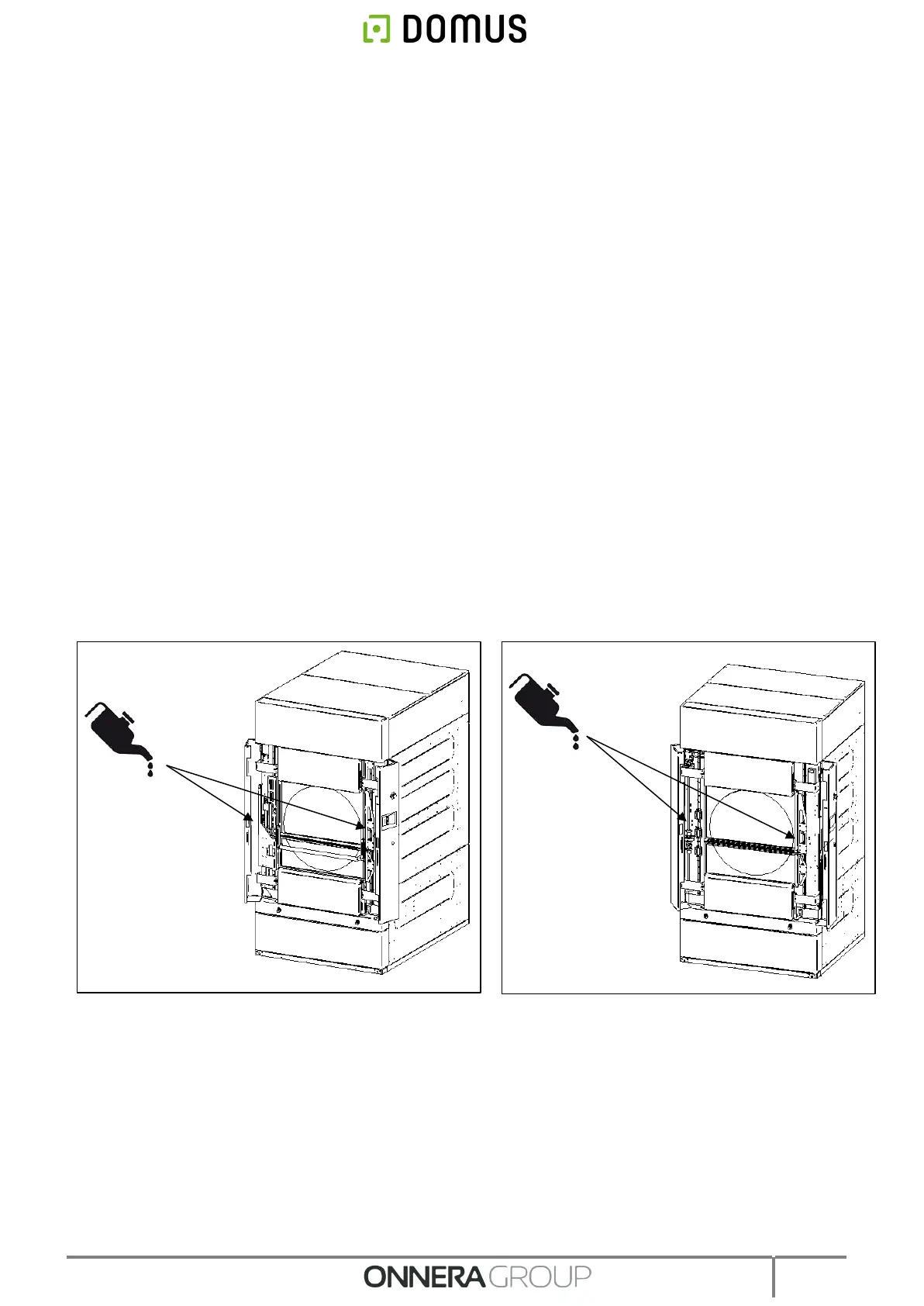 DOMUS

ONNERA GROUP