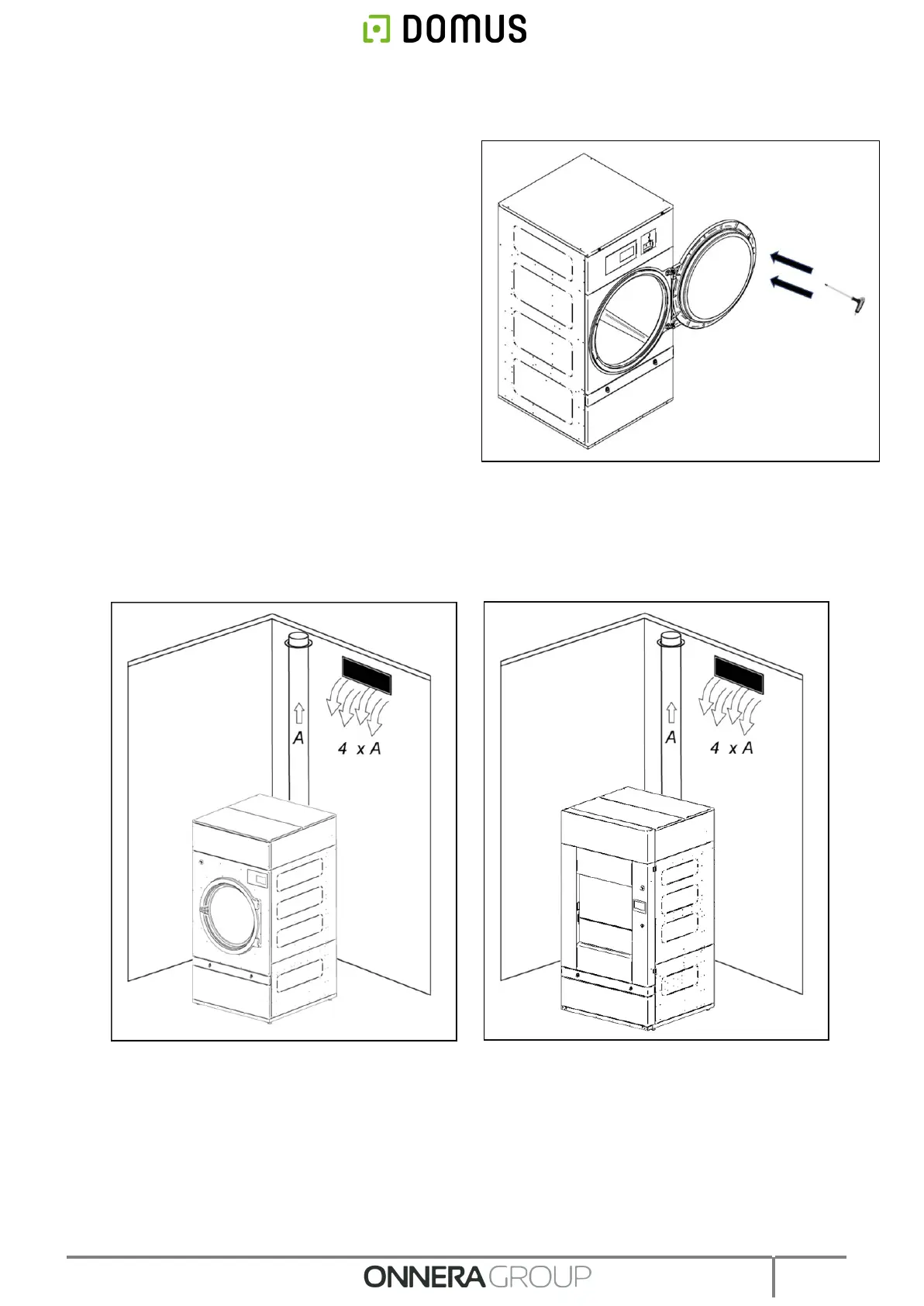 DOMUS

A

4 x A

A

4 x A

ONNERA GROUP