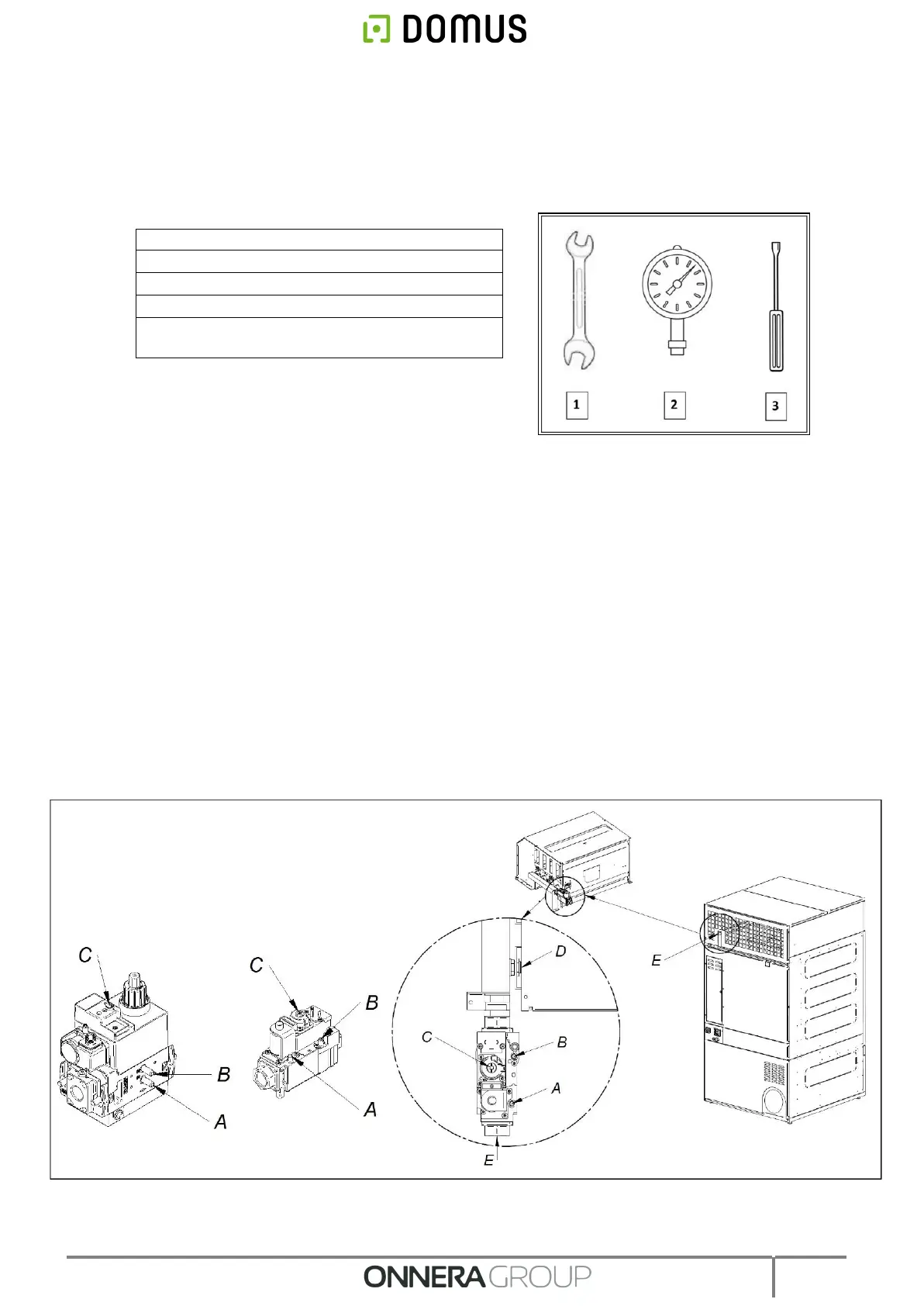 DOMUS

1

2

3

C

B

A

C

B

A

D

C

B

A

E

E

ONNERA GROUP