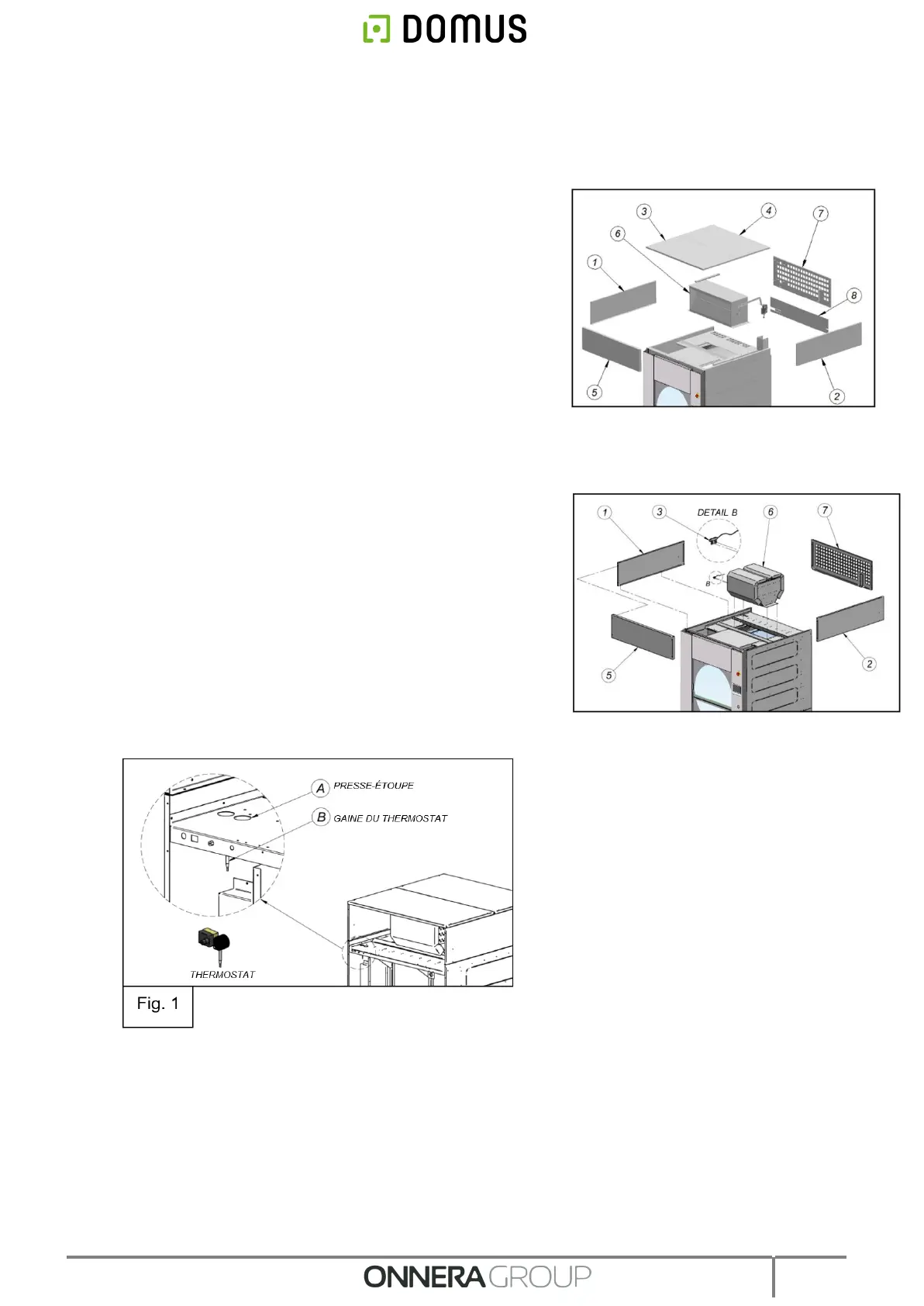 DOMUS

3
4
7
6
1
8
5
2

1
3
DETAIL B
6
7
B
5
2

A PRESSE-ÉTOUPE
B GAINE DU THERMOSTAT
THERMOSTAT

Fig. 1

ONNERA GROUP