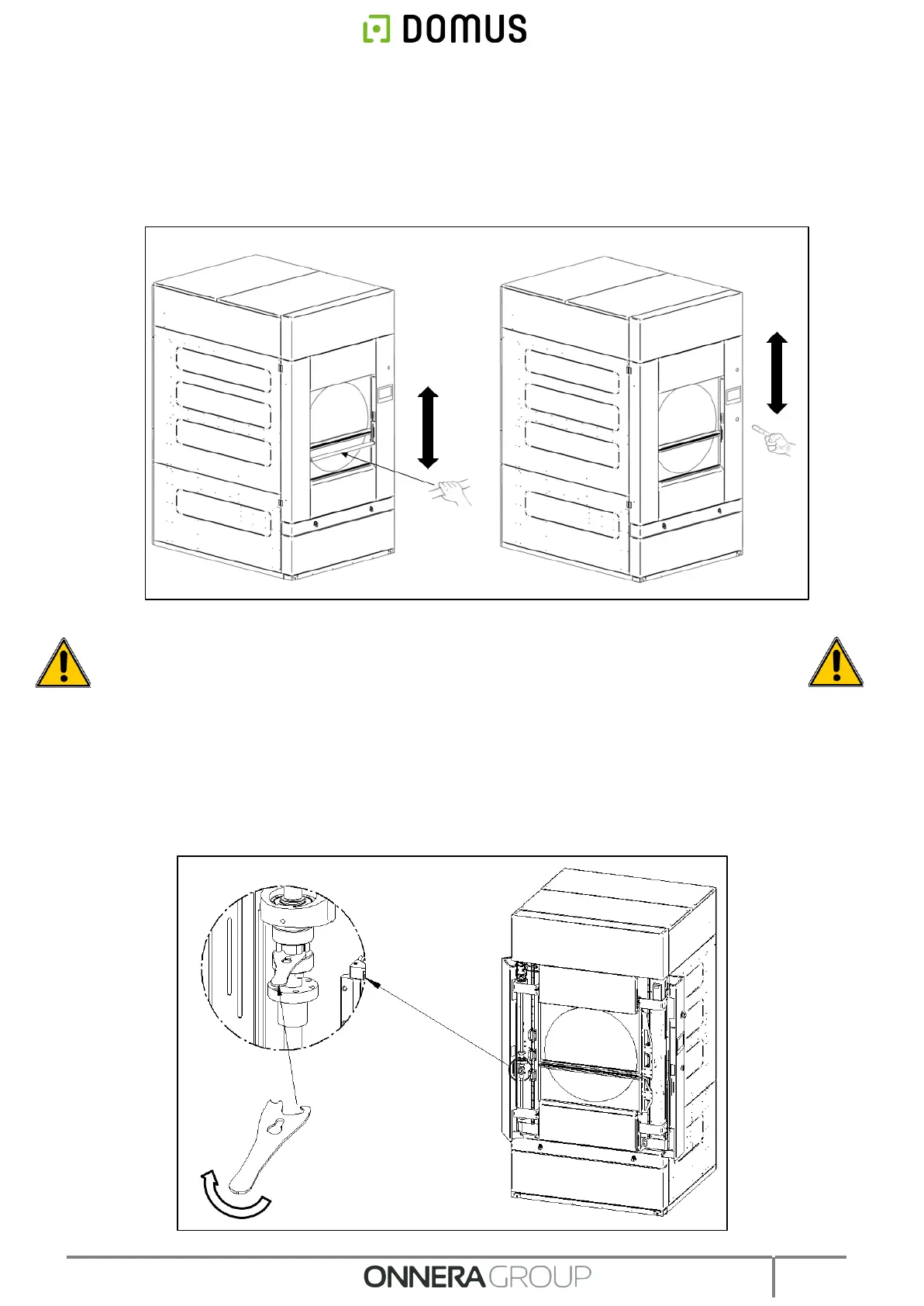 DOMUS

ONNERA GROUP