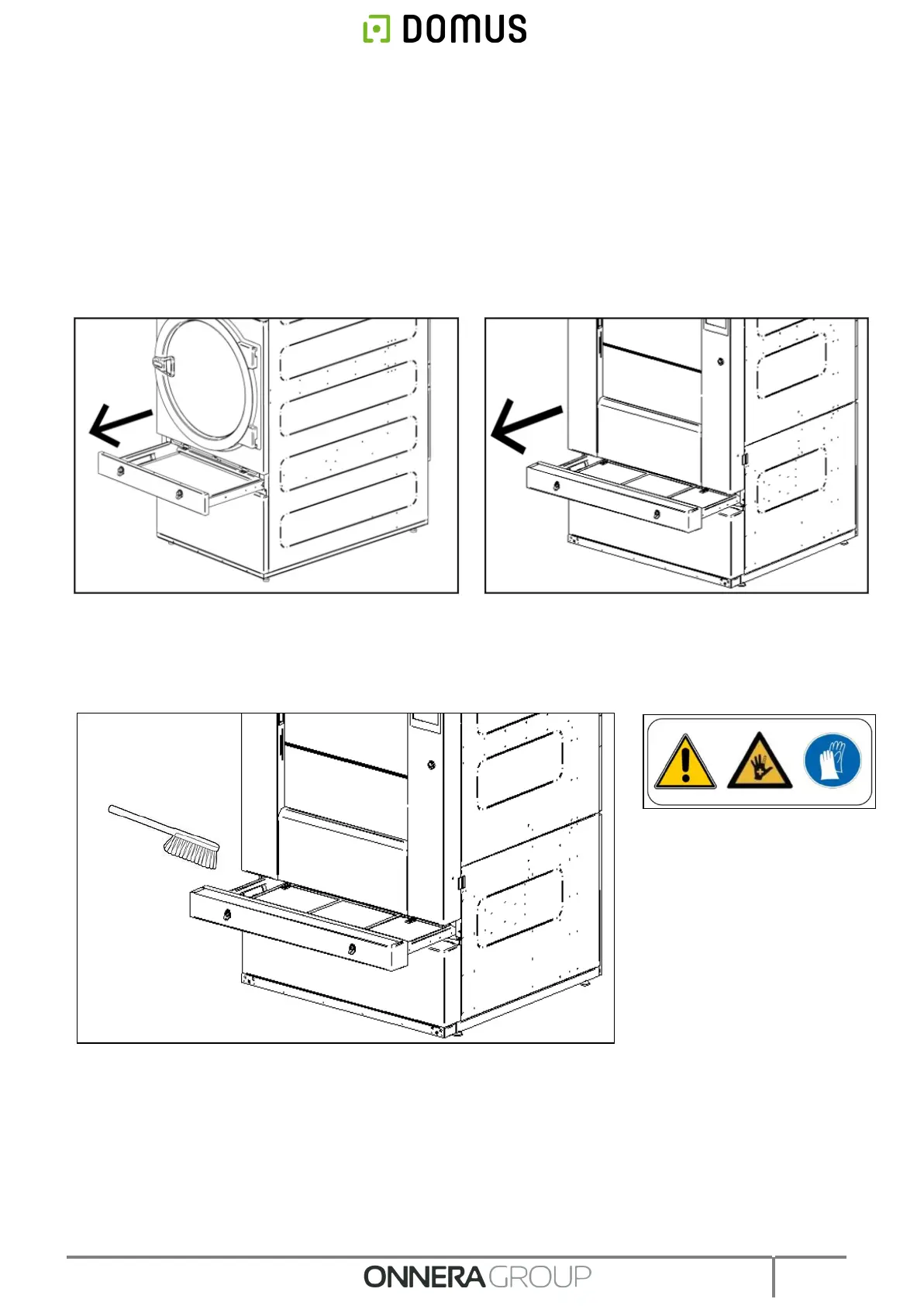 DOMUS

ONNERA GROUP