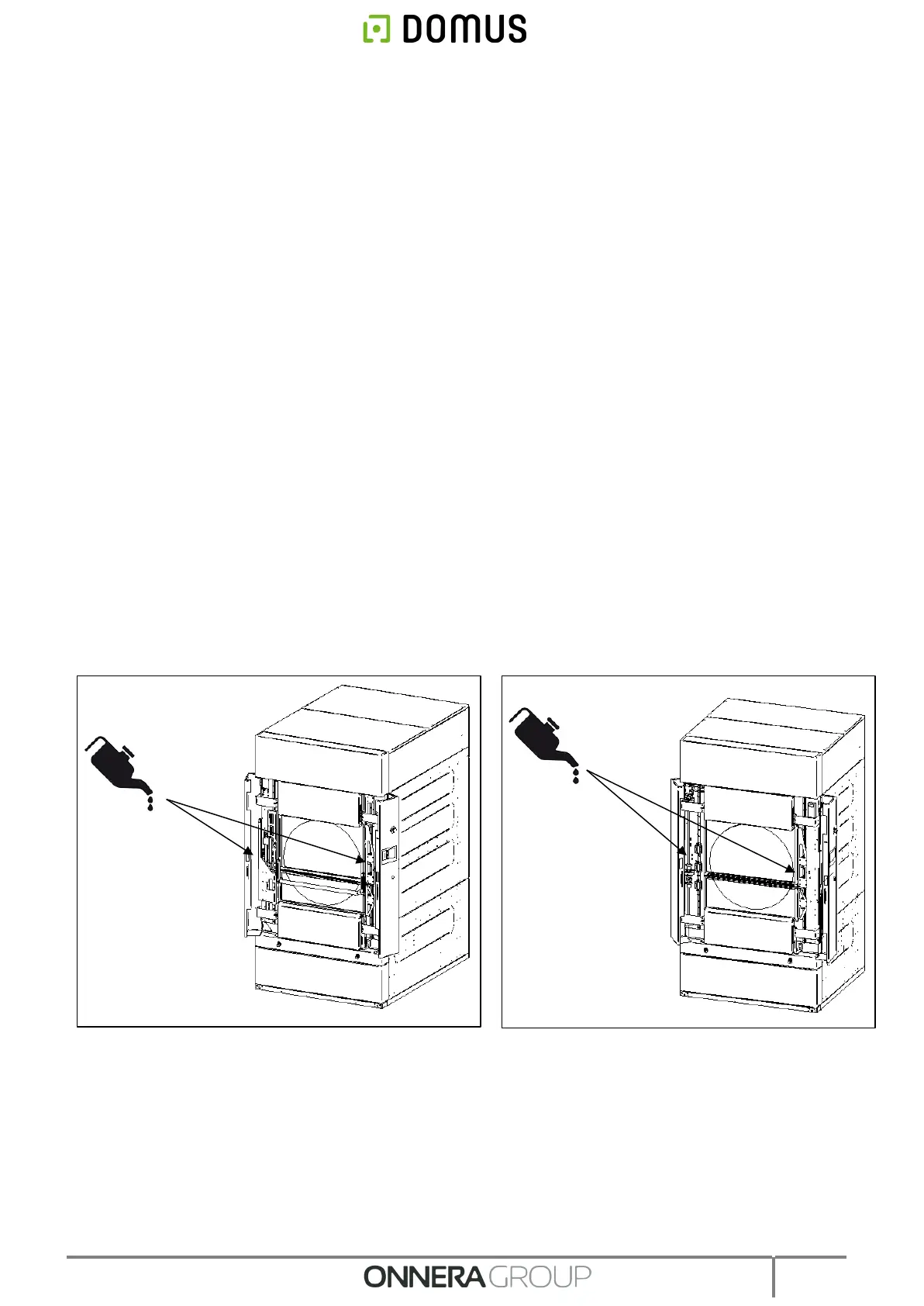 DOMUS

ONNERA GROUP