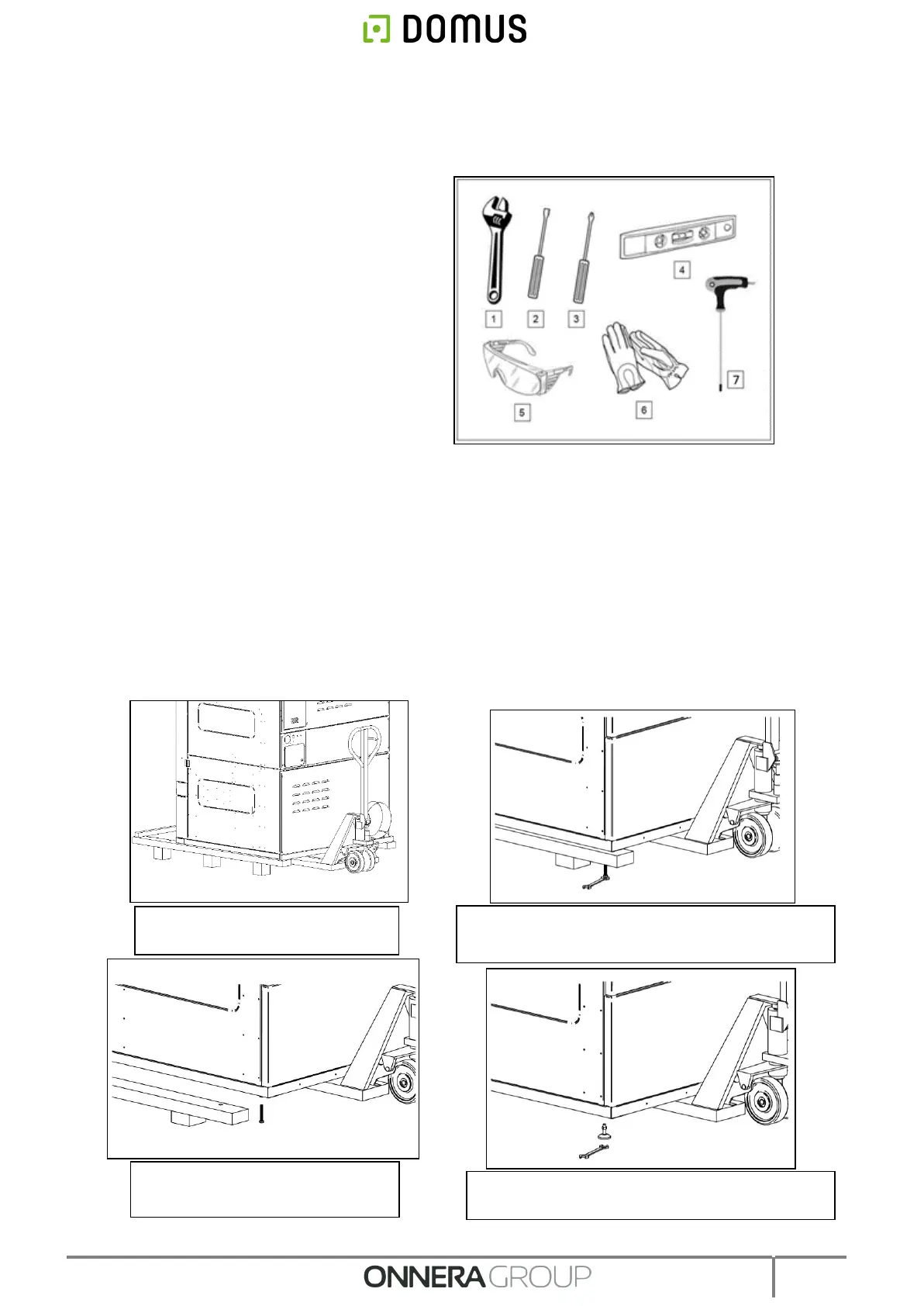 DOMUS

1 2 3 4 5 6 7

ONNERA GROUP