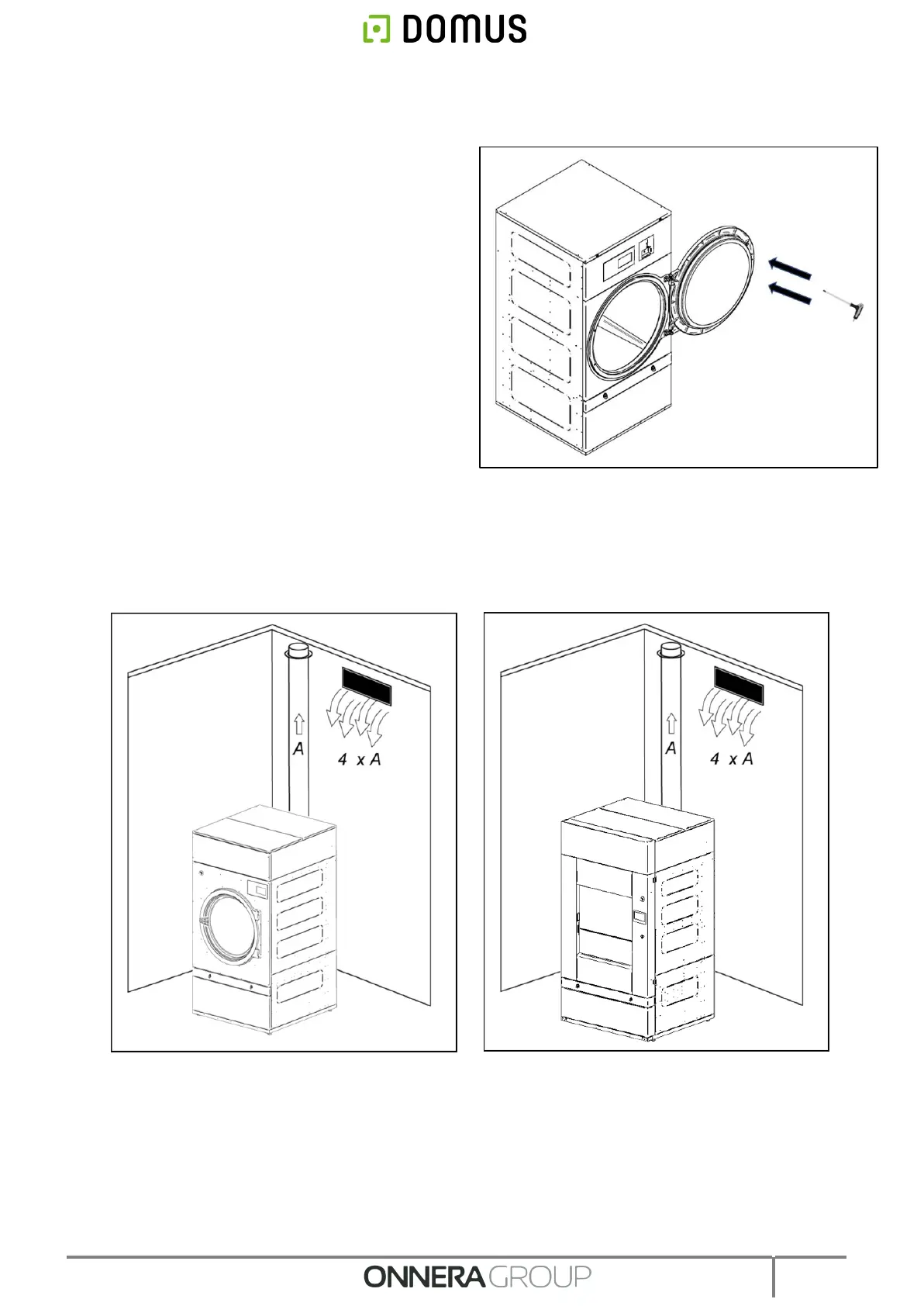 DOMUS

A

4 x A

A

4 x A

ONNERA GROUP