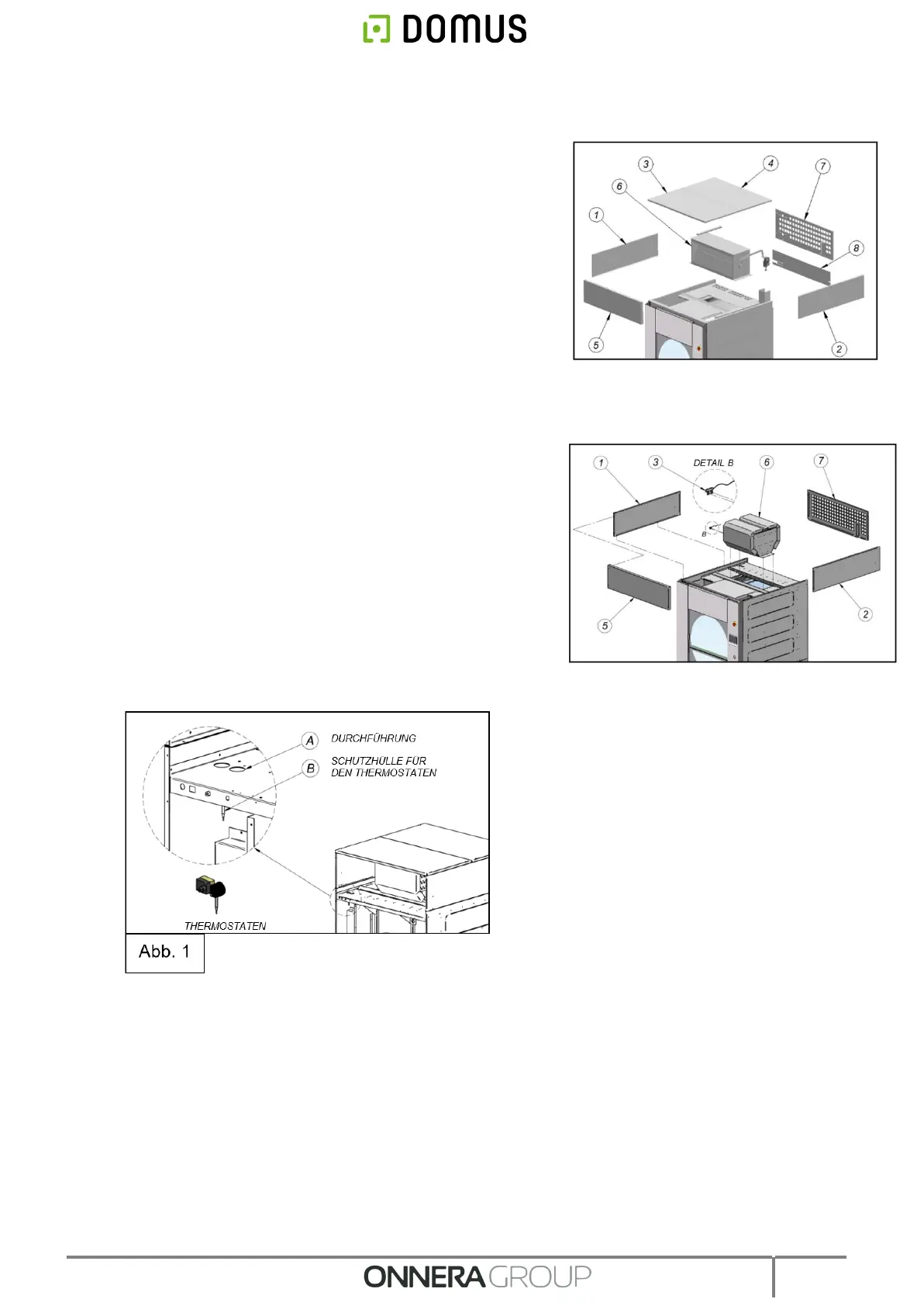 DOMUS

3
4
7
6
1
8
5
2

1
3
DETAIL B
6
7
B
5
2

A
DURCHFÜHRUNG
B
SCHUTZHÜLLE FÜR DEN THERMOSTATEN
THERMOSTATEN
Abb. 1

ONNERA GROUP