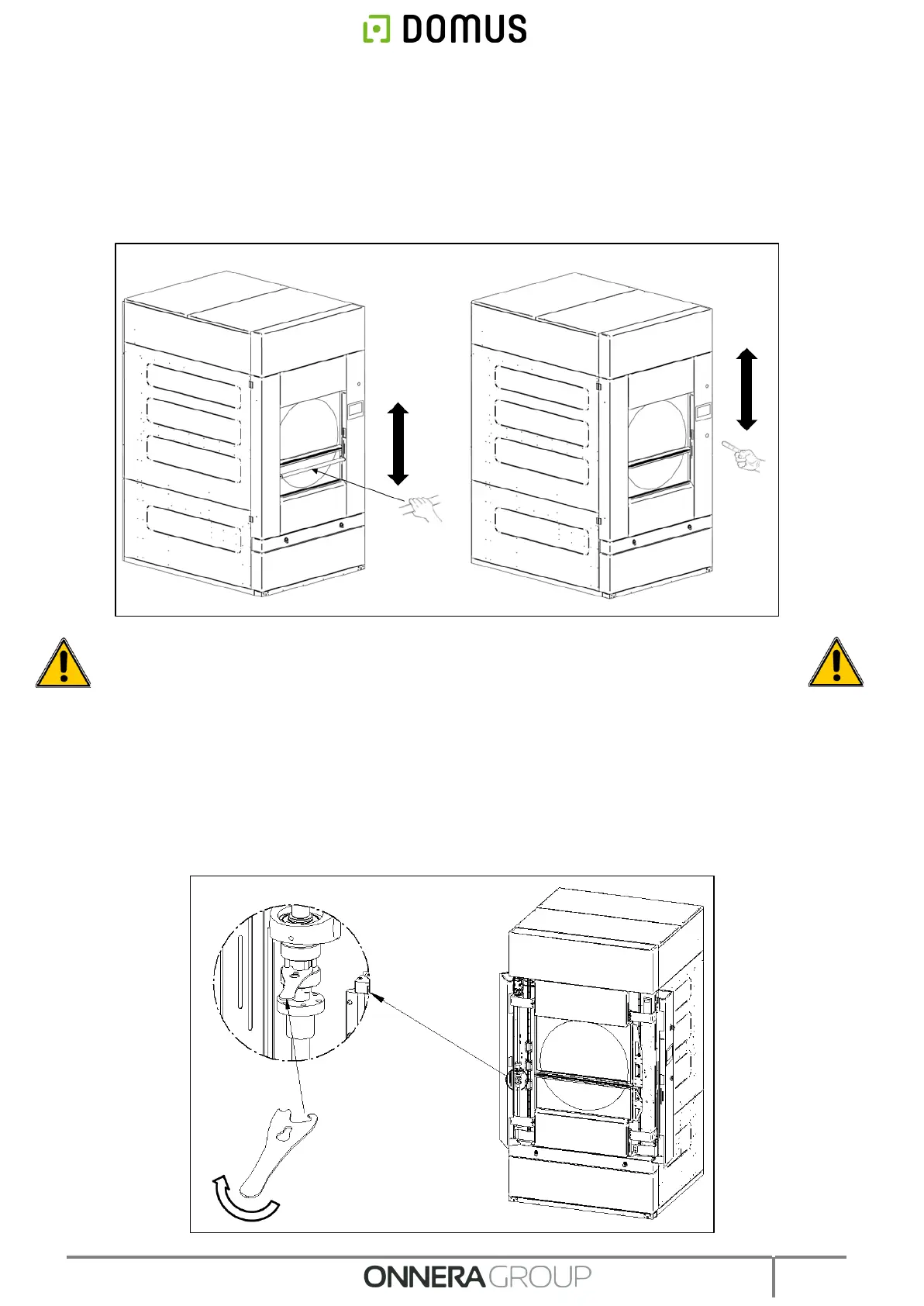 DOMUS

ONNERA GROUP