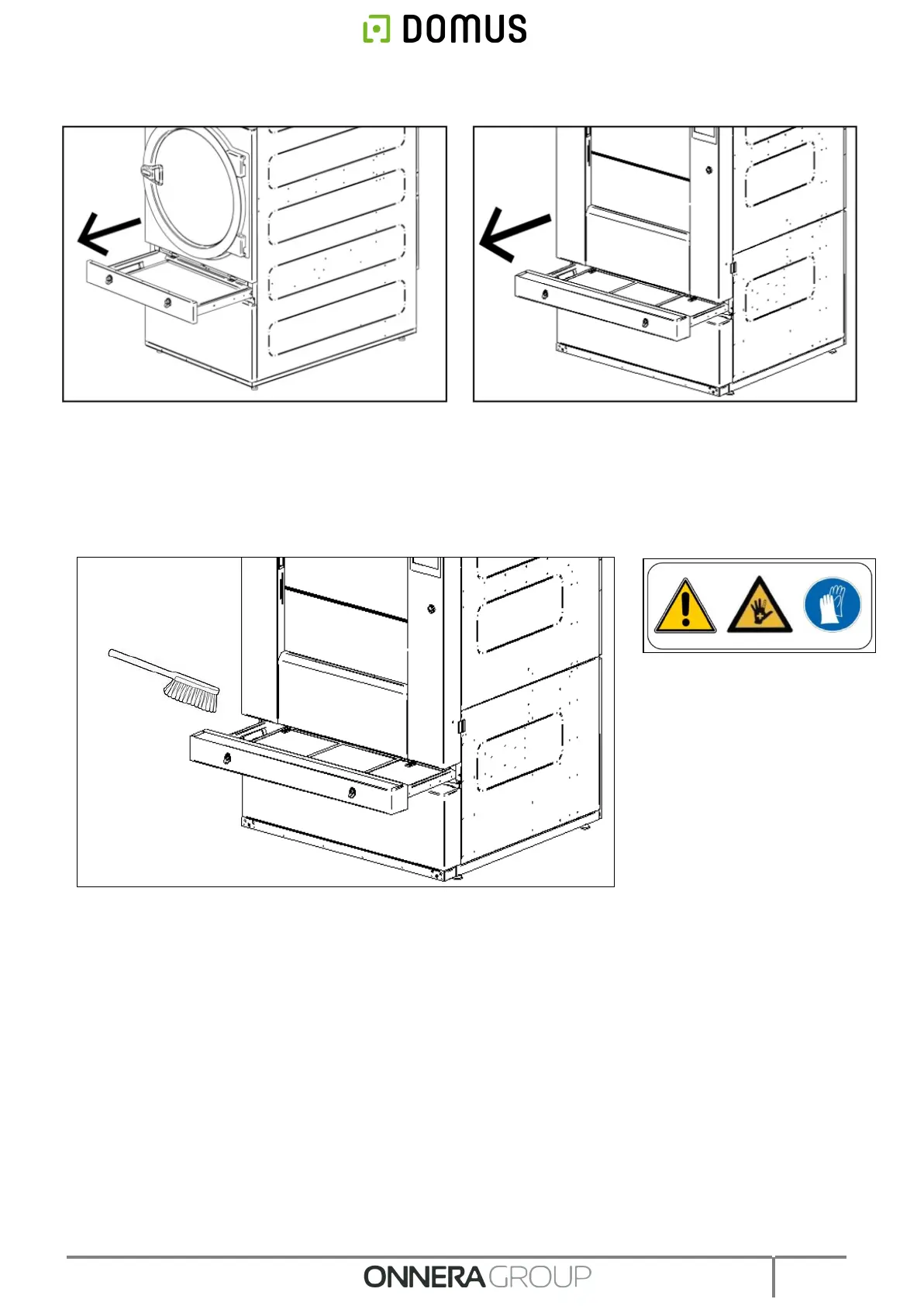 DOMUS

ONNERA GROUP