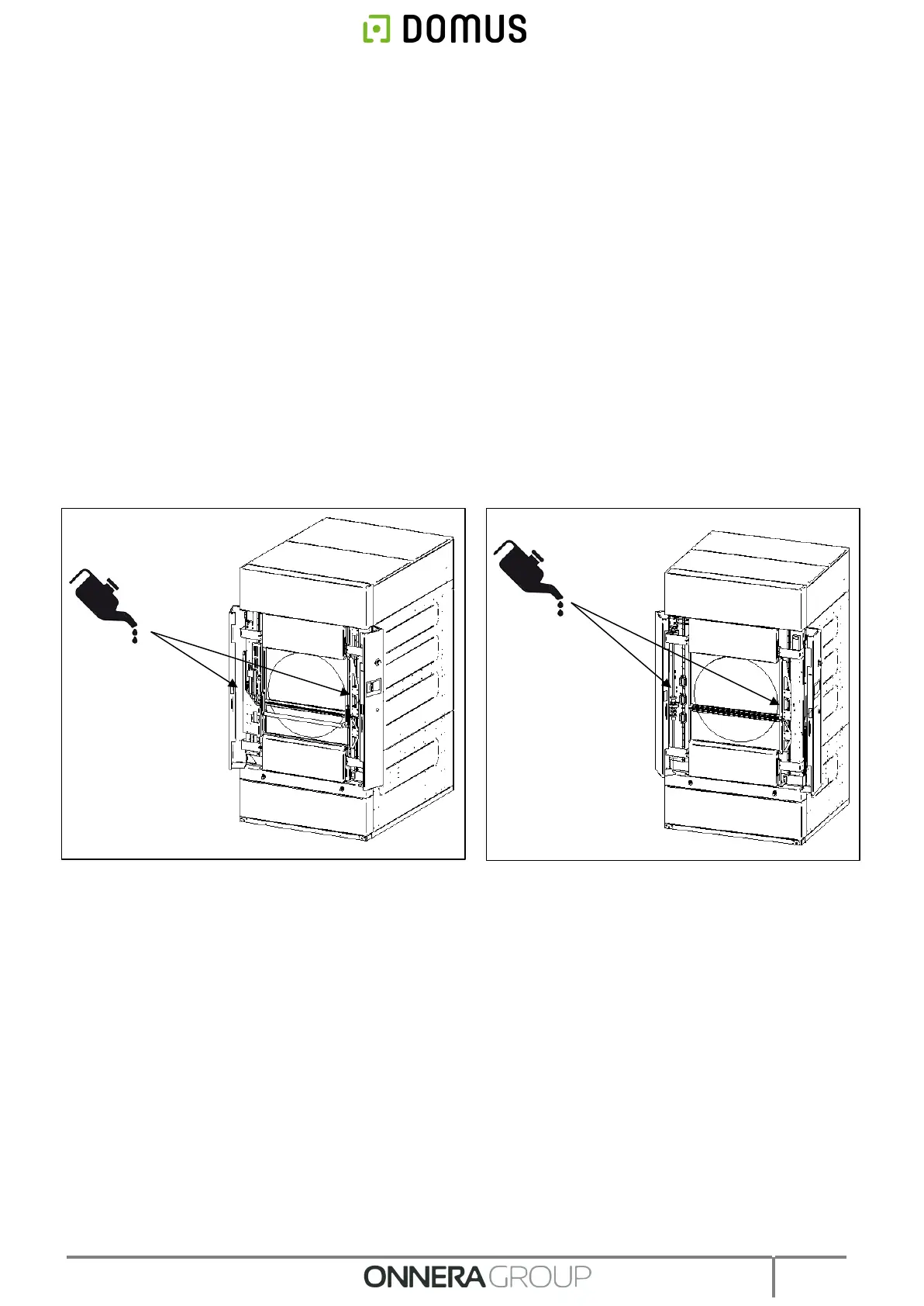 DOMUS

ONNERA GROUP