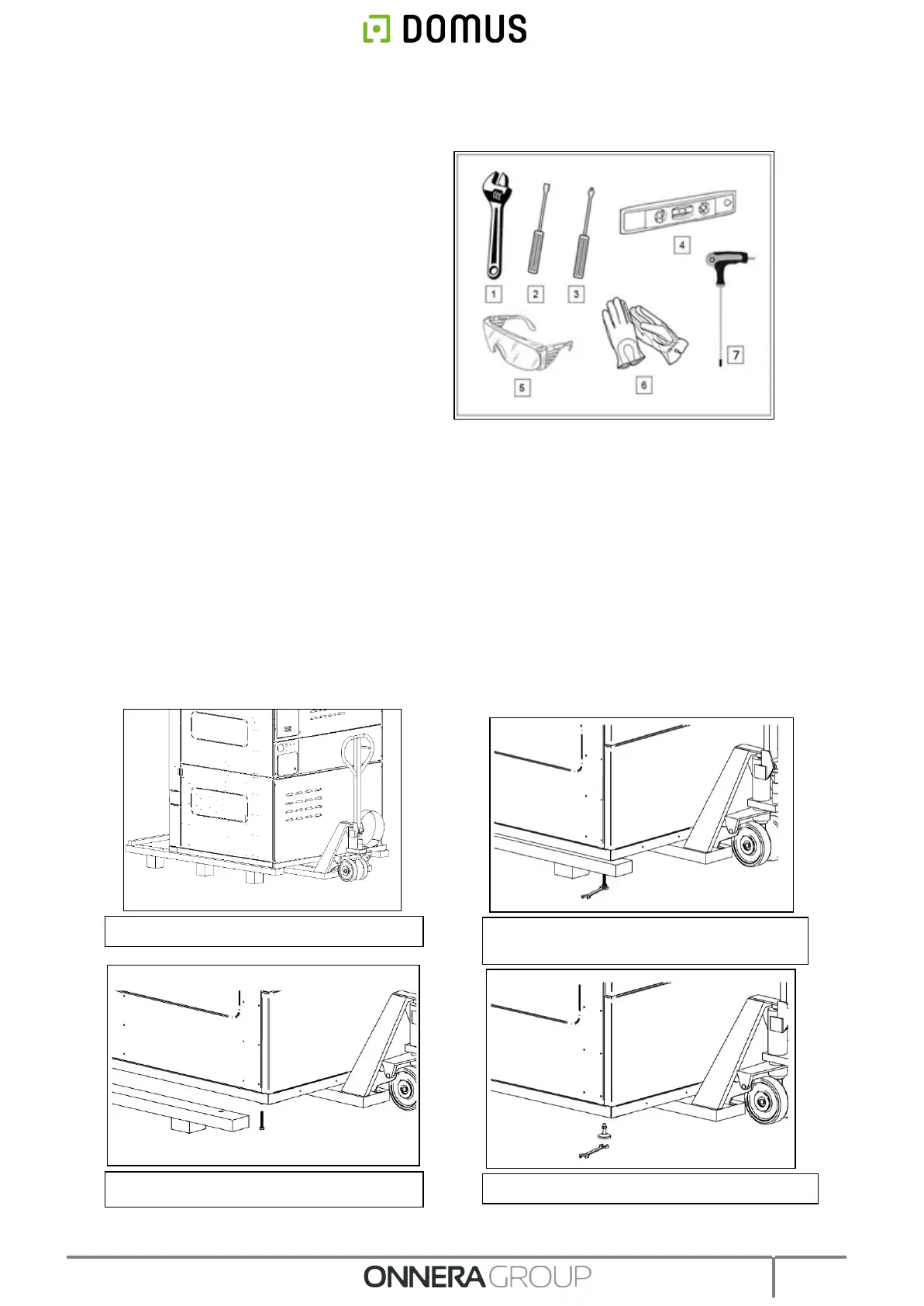 DOMUS

1 2 3 4 5 6 7

ONNERA GROUP