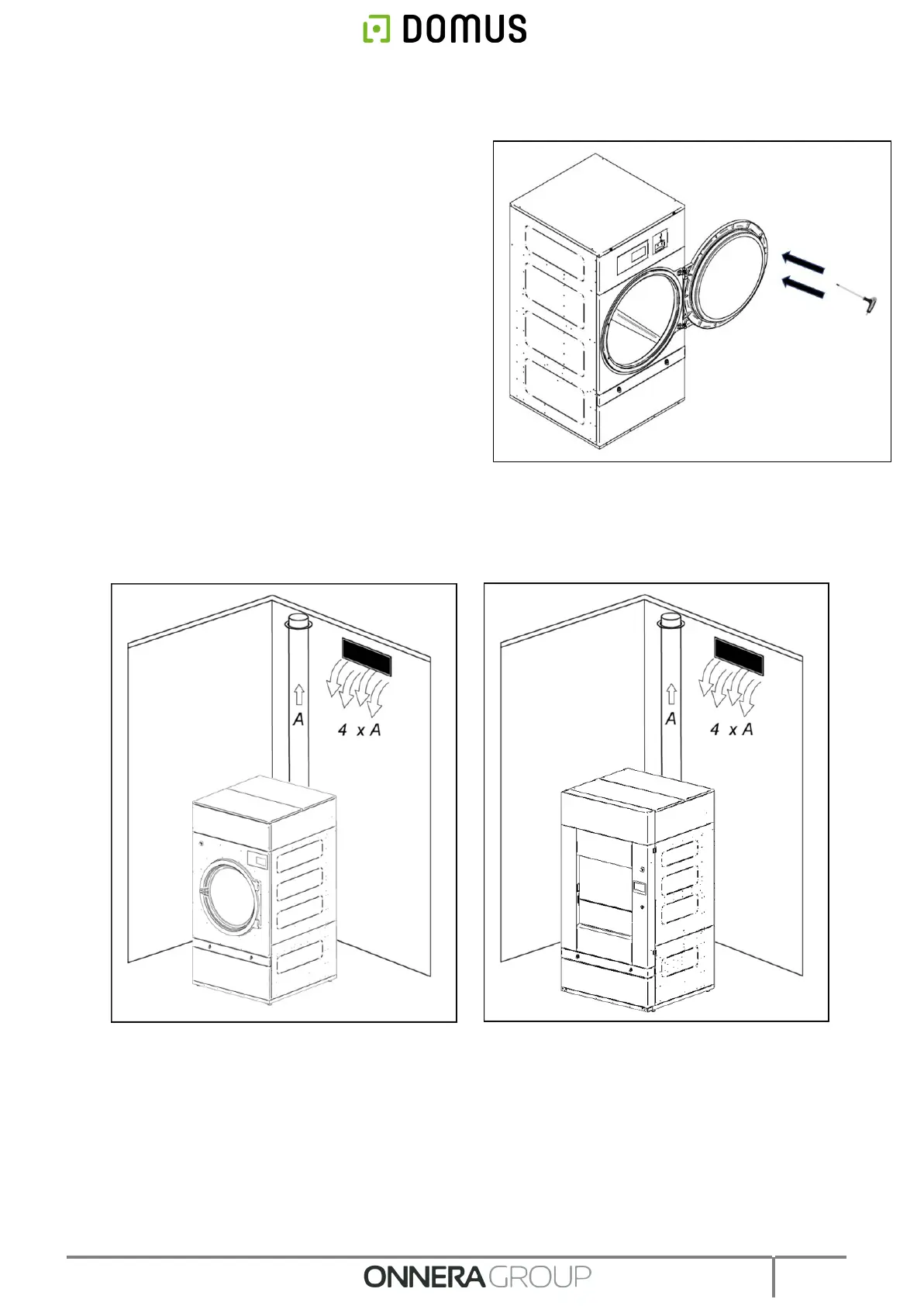 DOMUS

A

4 x A

A

4 x A

ONNERA GROUP