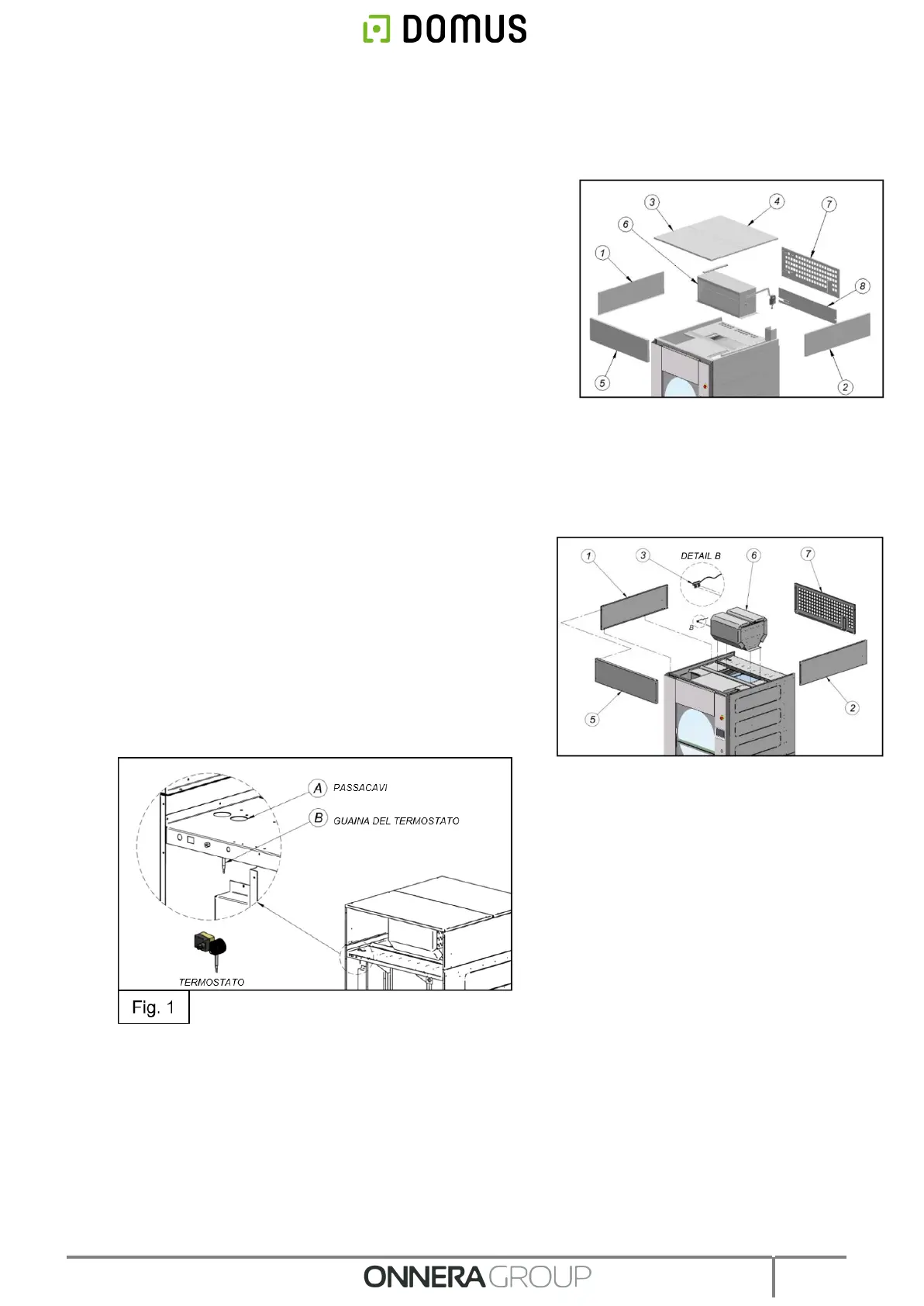 DOMUS

3
4
7
6
1
8
5
2

1
3
DETAIL B
6
7
B
5
2

A PASSACAVI
B GUAINA DEL TERMOSTATO
TERMOSTATO
Fig. 1

ONNERA GROUP