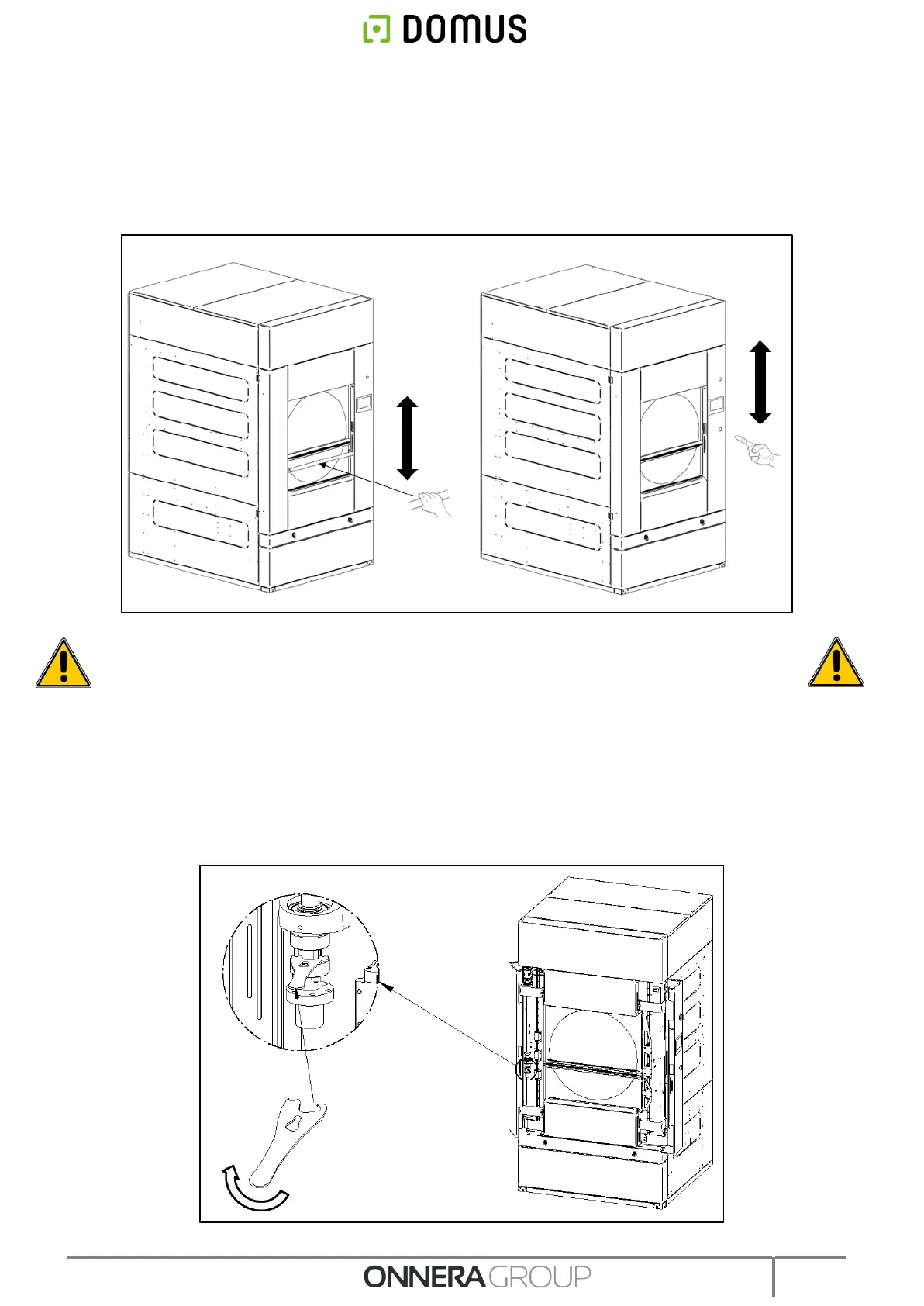 DOMUS

ONNERA GROUP