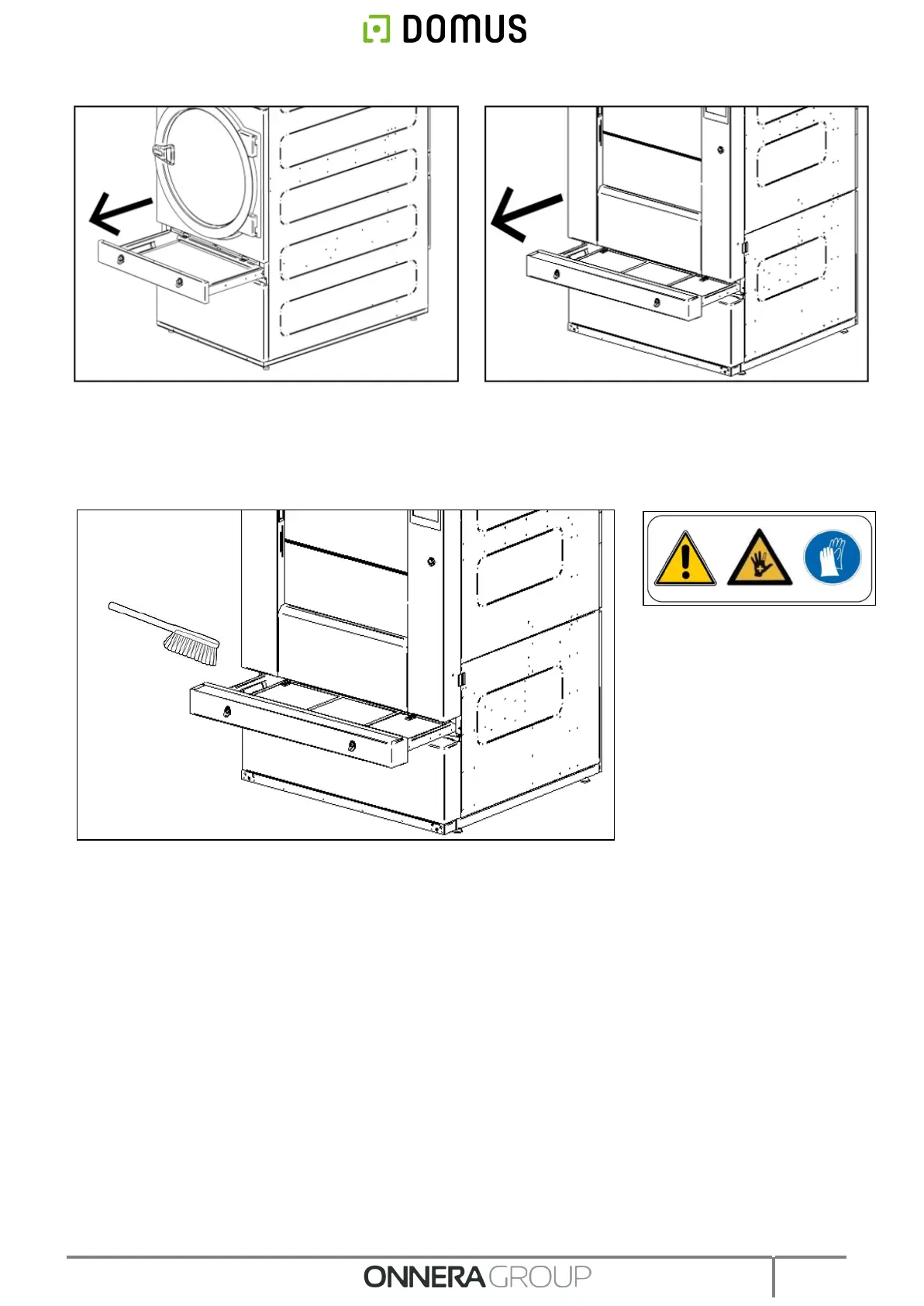 DOMUS

ONNERA GROUP