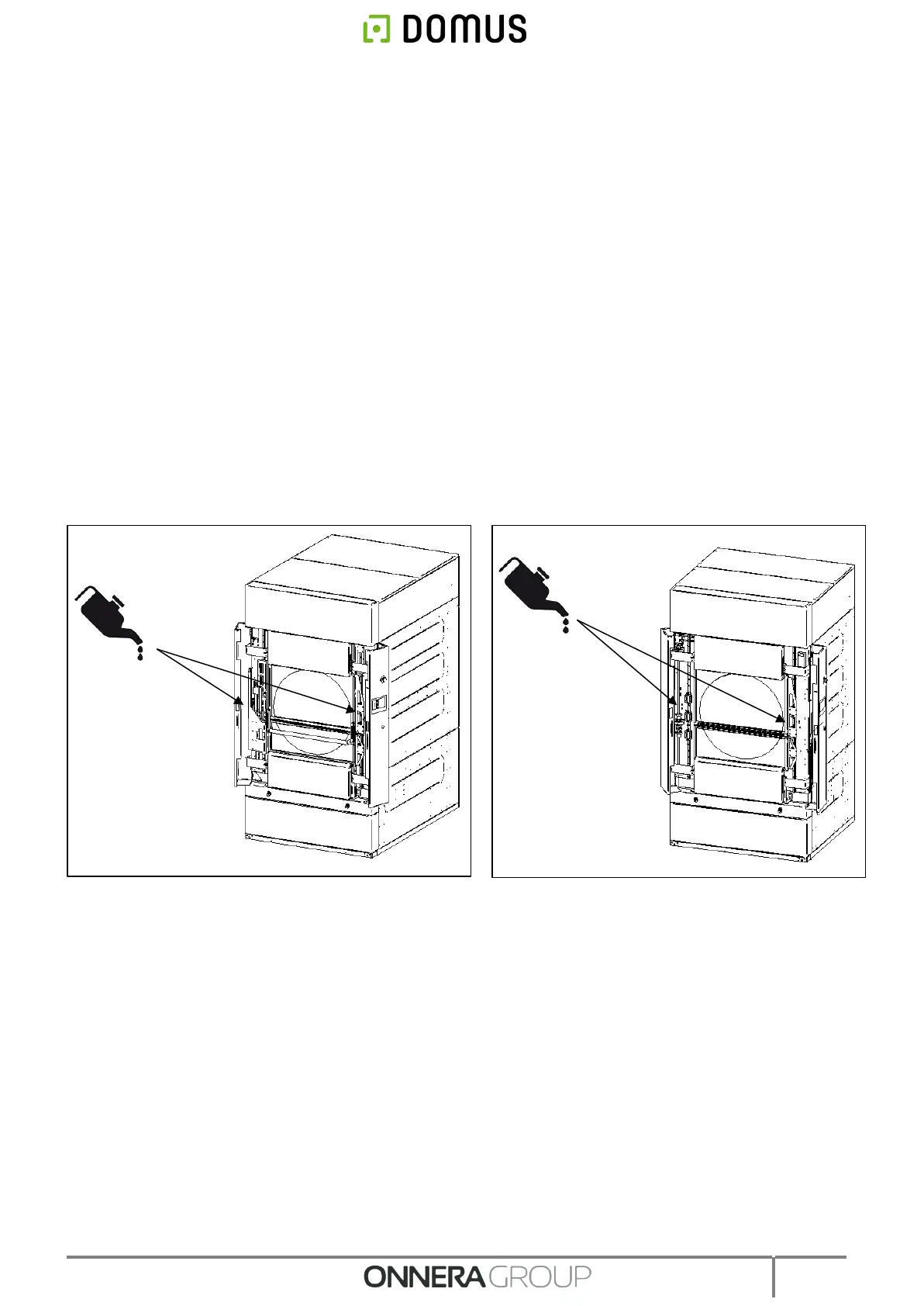 DOMUS

ONNERA GROUP