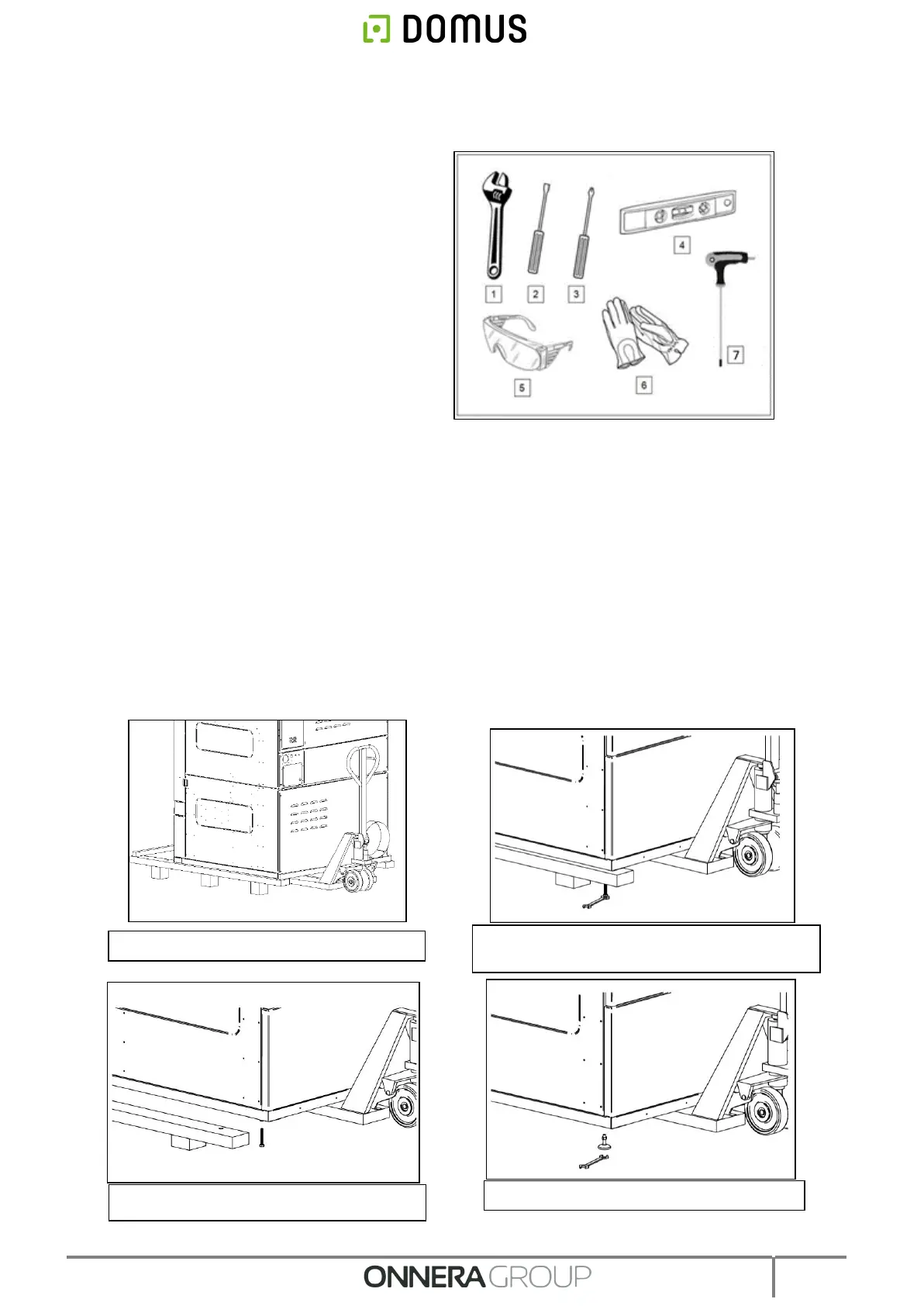 DOMUS

1
2
3
4
5
6
7

ONNERA GROUP