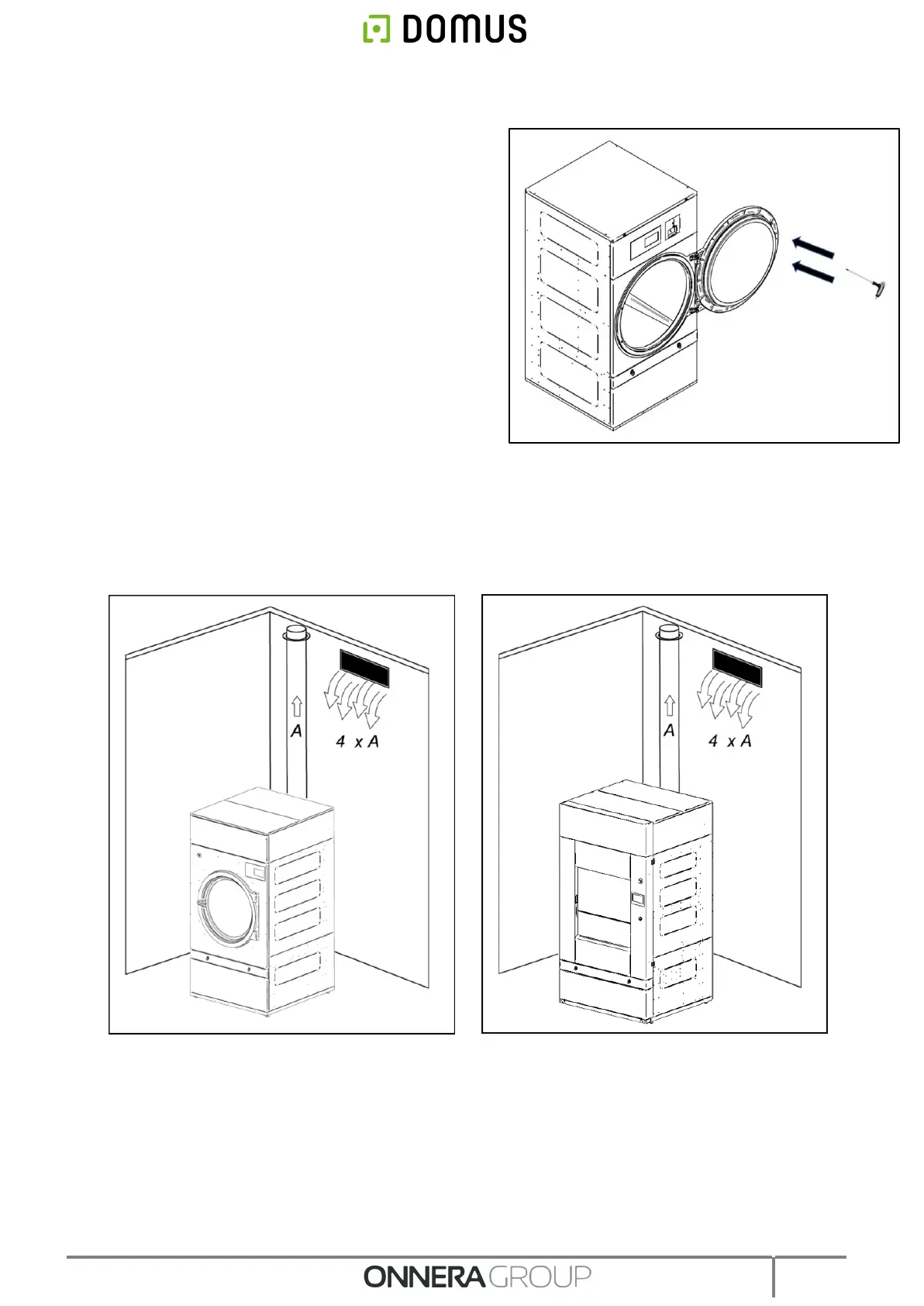 DOMUS

A

4 x A

A

4 x A

ONNERA GROUP