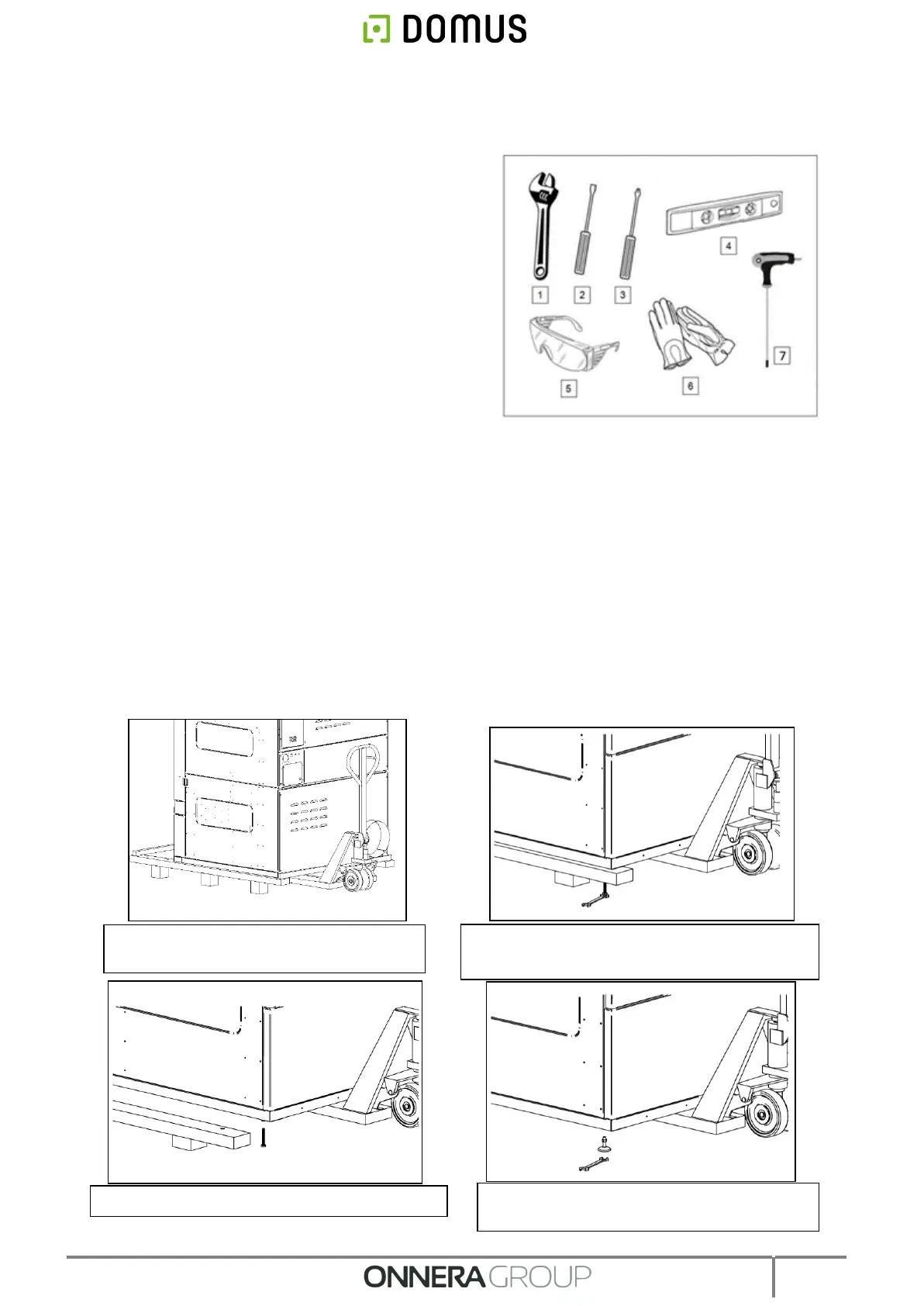 DOMUS

1 2 3 4 5 6 7

ONNERA GROUP